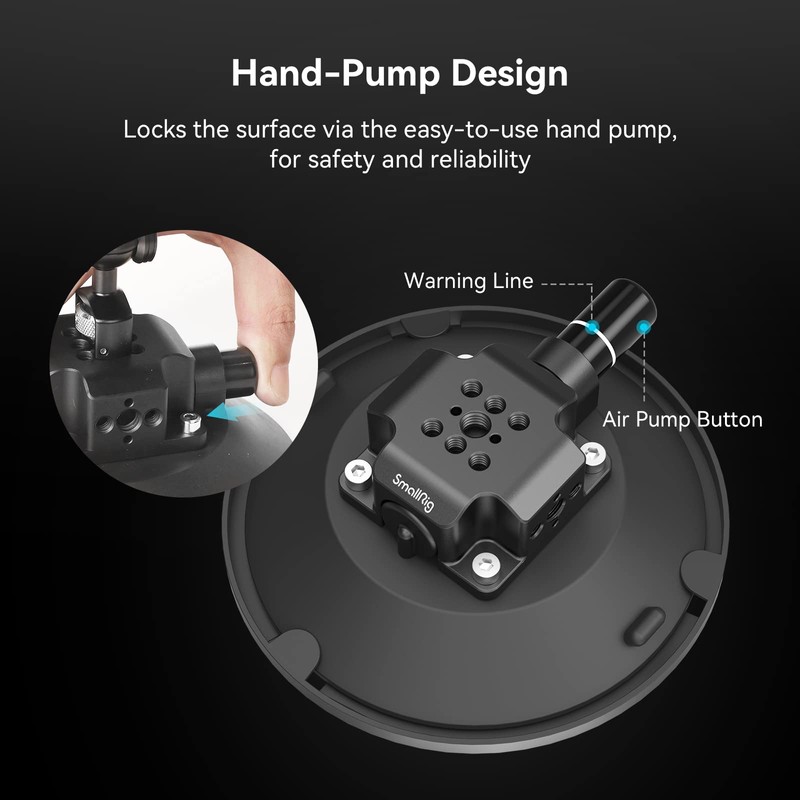 Hand-Pump Design

Locks the surface via the easy-to-use hand pump, for safety and reliability

Warning Line

Air Pump Button

SmallRig