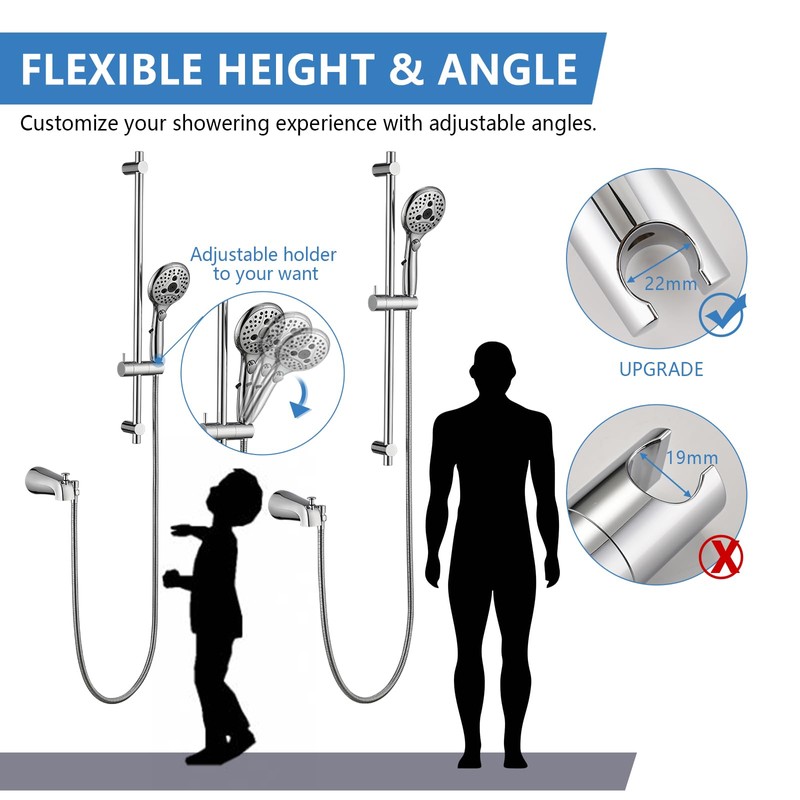 FLEXIBLE HEIGHT & ANGLE

Customize your showering experience with adjustable angles.

Adjustable holder to your want

22mm

UPGRADE

19mm