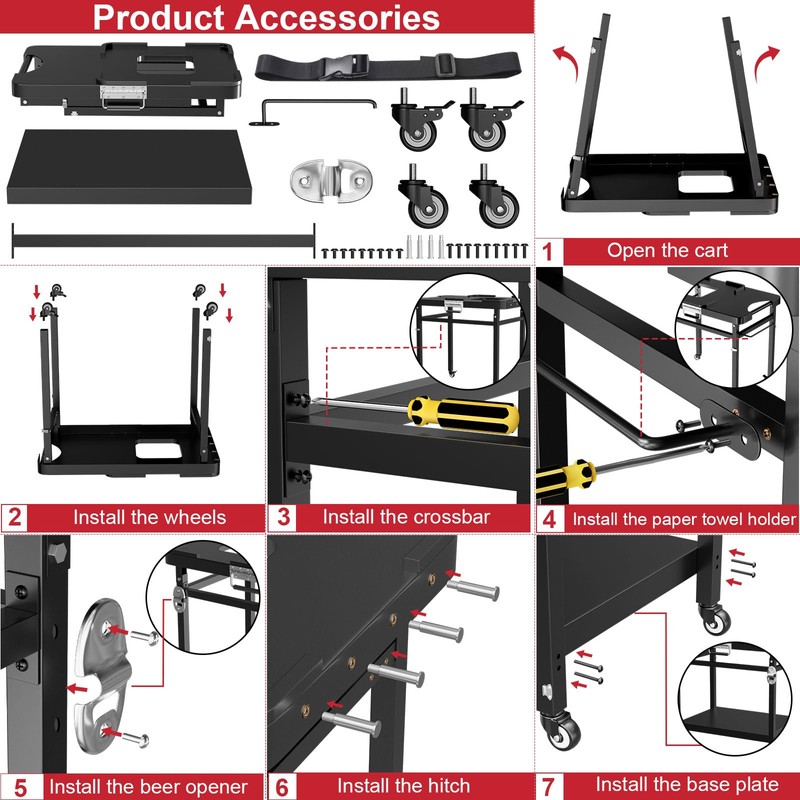 Product Accessories

1 Open the cart

2 Install the wheels

3 Install the crossbar

4 Install the paper towel holder

5 Install the beer opener

6 Install the hitch

7 Install the base plate