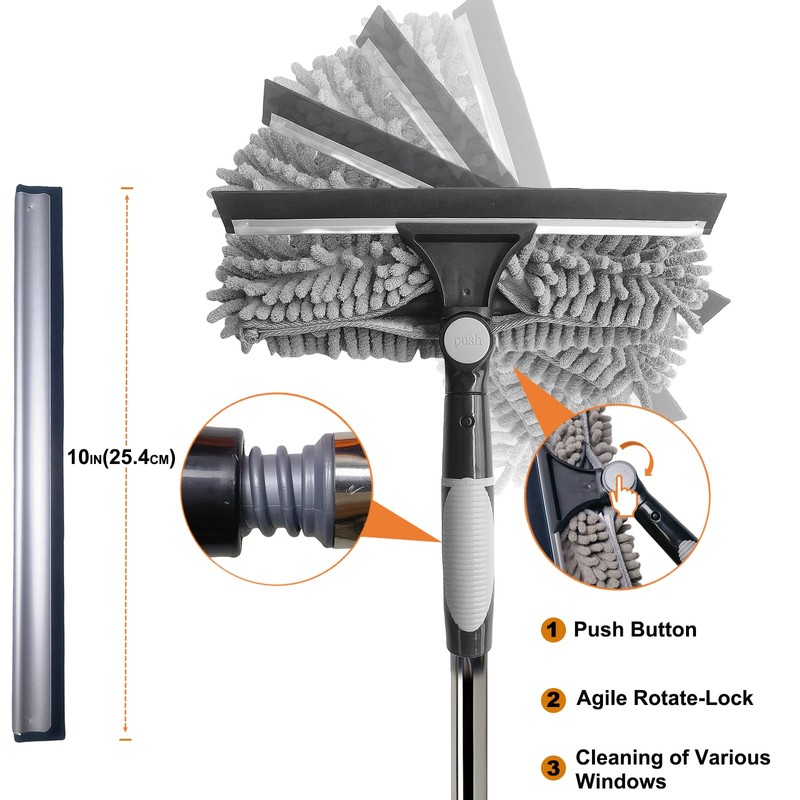 10IN(25.4CM)

push

1 Push Button

2 Agile Rotate-Lock

3 Cleaning of Various Windows