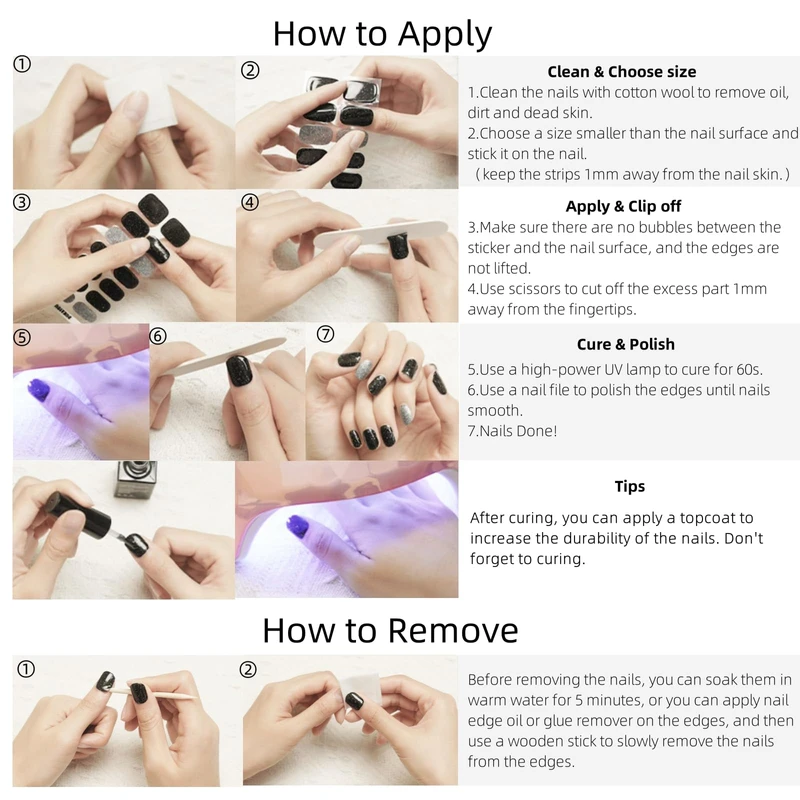 How to Apply

①

②

Clean & Choose size
1.Clean the nails with cotton wool to remove oil, dirt and dead skin.
2.Choose a size smaller than the nail surface and stick it on the nail.
(keep the strips 1mm away from the nail skin.)

③

④

Apply & Clip off
3.Make sure there are no bubbles between the sticker and the nail surface, and the edges are not lifted.
4.Use scissors to cut off the excess part 1mm away from the fingertips.

⑤

⑥

⑦

Cure & Polish
5.Use a high-power UV lamp to cure for 60s.
6.Use a nail file to polish the edges until nails smooth.
7.Nails Done!

Tips

After curing, you can apply a topcoat to increase the durability of the nails. Don't forget to curing.

How to Remove

①

②

Before removing the nails, you can soak them in warm water for 5 minutes, or you can apply nail edge oil or glue remover on the edges, and then use a wooden stick to slowly remove the nails from the edges.