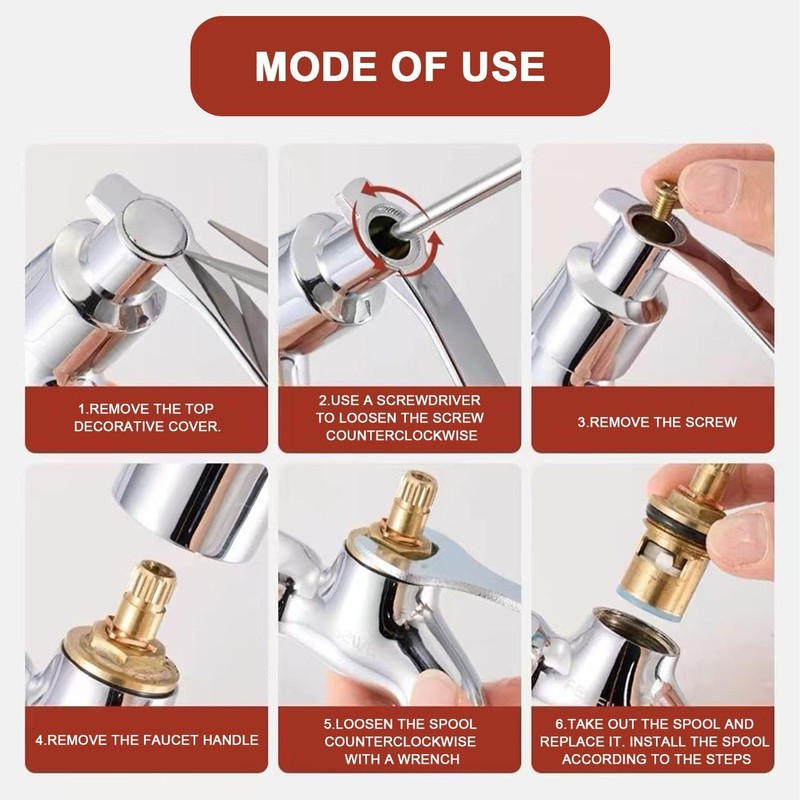 MODE OF USE

1.REMOVE THE TOP DECORATIVE COVER.

2.USE A SCREWDRIVER TO LOOSEN THE SCREW COUNTERCLOCKWISE

3.REMOVE THE SCREW

4.REMOVE THE FAUCET HANDLE

5.LOOSEN THE SPOOL COUNTERCLOCKWISE WITH A WRENCH

6.TAKE OUT THE SPOOL AND REPLACE IT. INSTALL THE SPOOL ACCORDING TO THE STEPS