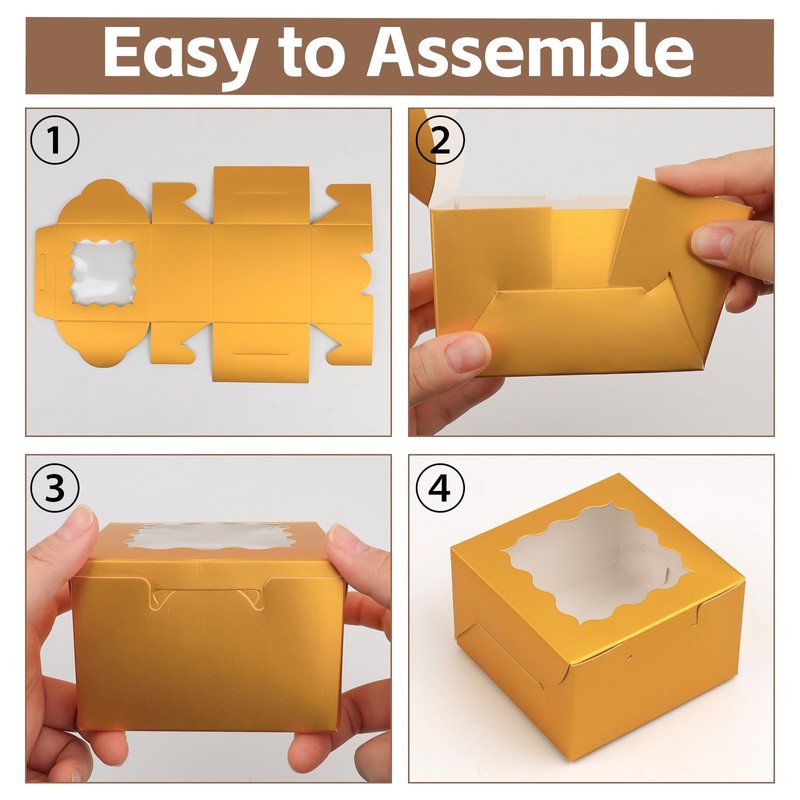 Easy to Assemble

1

2

3

4