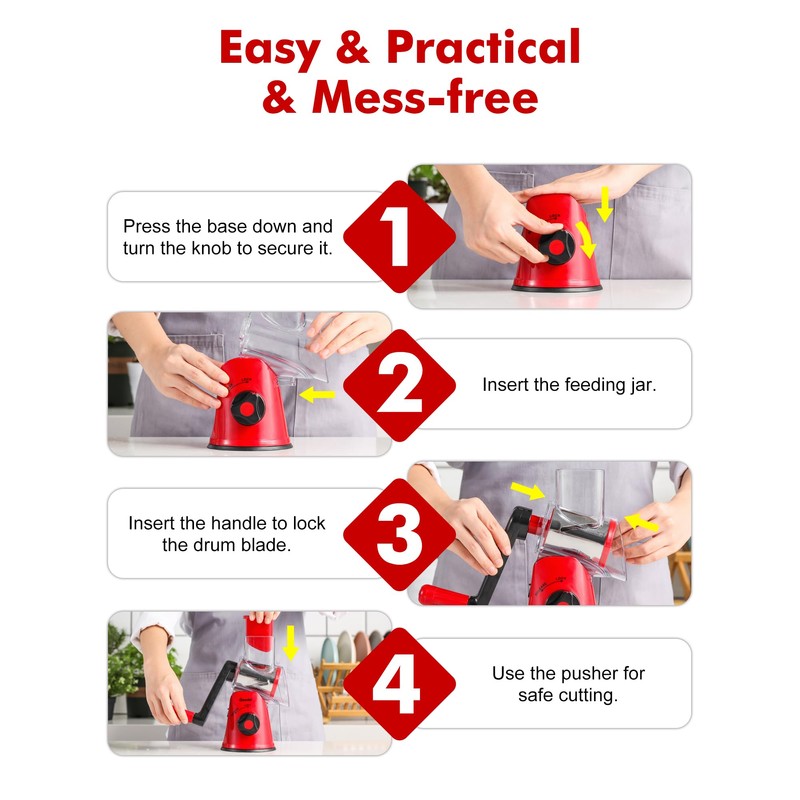 Easy & Practical & Mess-free

Press the base down and turn the knob to secure it.

1

2

Insert the feeding jar.

Insert the handle to lock the drum blade.

3

4

Use the pusher for safe cutting.