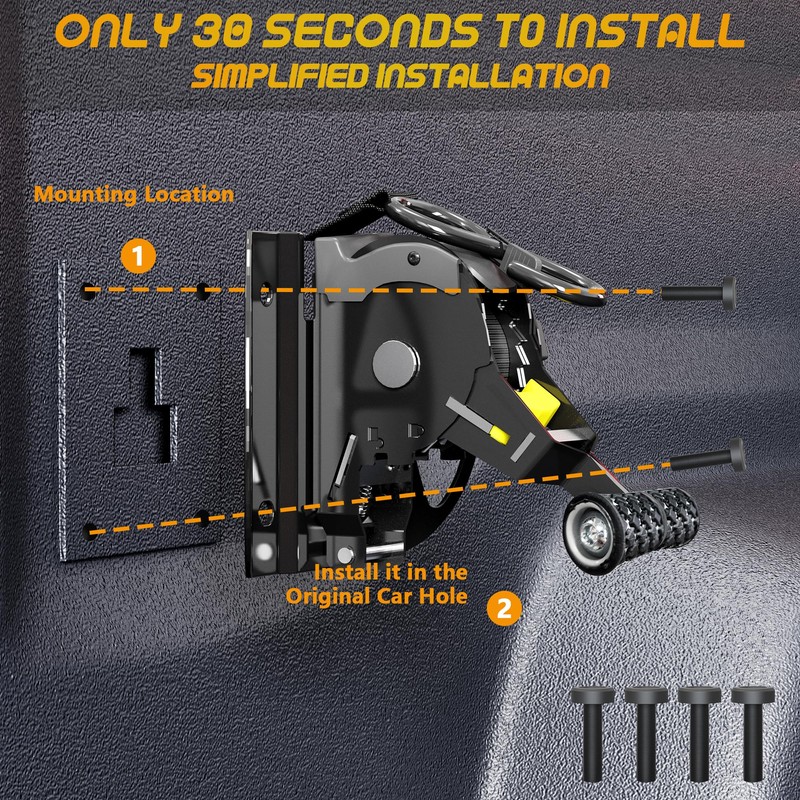 ONLY 30 SECONDS TO INSTALL
SIMPLIFIED INSTALLATION

Mounting Location

1

Install it in the Original Car Hole

2