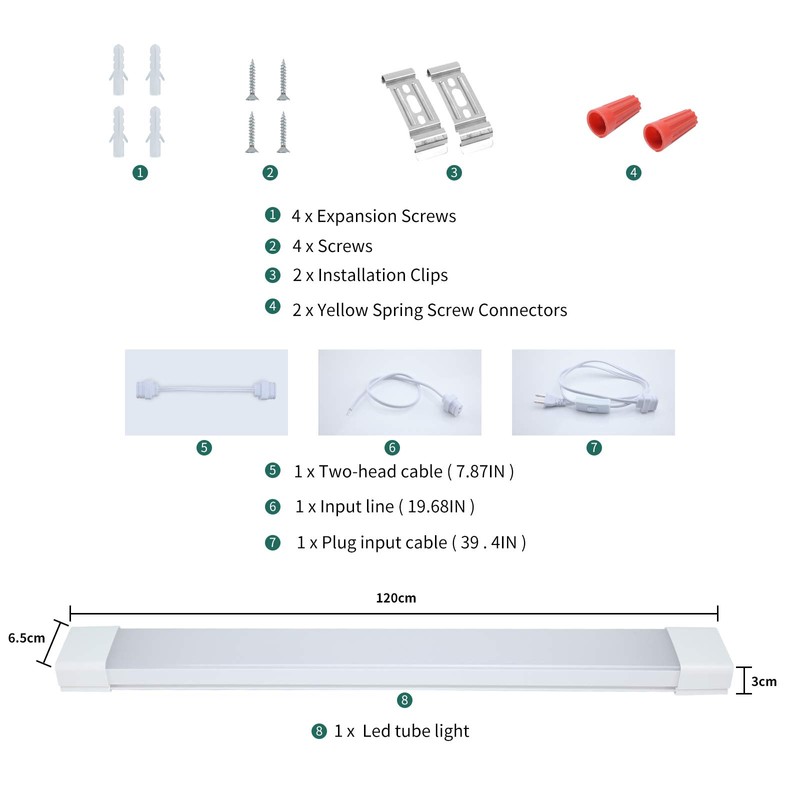 1 2 3 4

1 4 x Expansion Screws
2 4 x Screws
3 2 x Installation Clips
4 2 x Yellow Spring Screw Connectors

5 6 7

5 1 x Two-head cable ( 7.87IN )
6 1 x Input line ( 19.68IN )
7 1 x Plug input cable ( 39 . 4IN )

120cm
6.5cm
3cm
8
8 1 x Led tube light