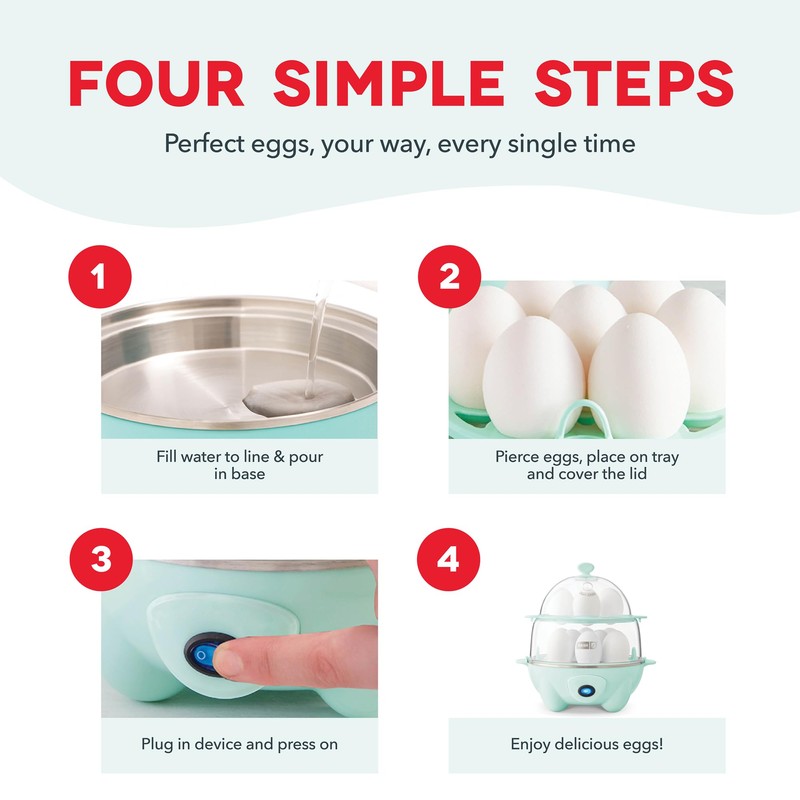 FOUR SIMPLE STEPS

Perfect eggs, your way, every single time

1

Fill water to line & pour in base

2

Pierce eggs, place on tray and cover the lid

3

Plug in device and press on

4

Enjoy delicious eggs!