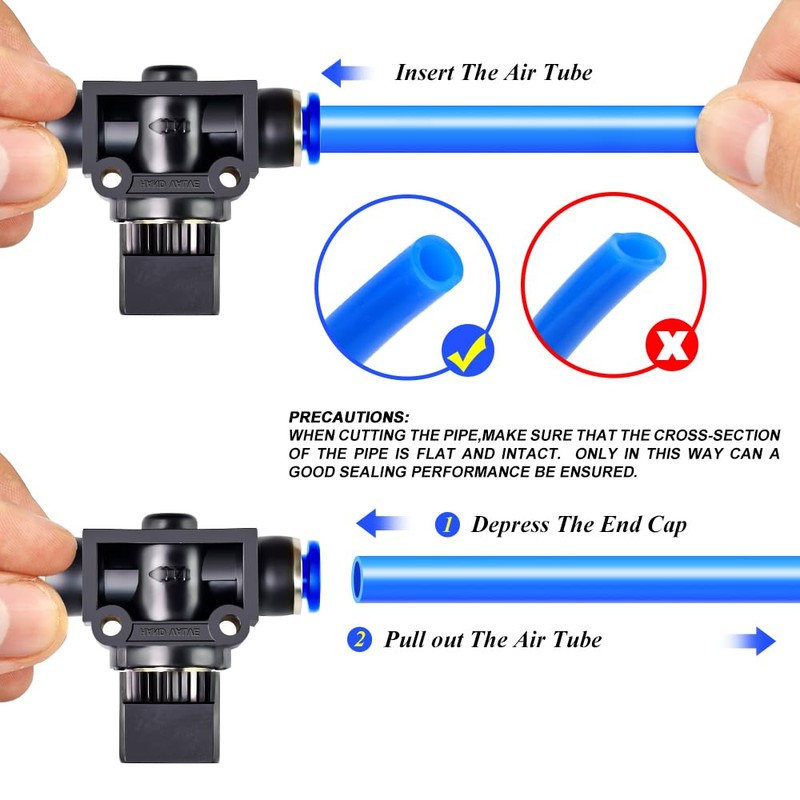 Insert The Air Tube

PRECAUTIONS:
WHEN CUTTING THE PIPE,MAKE SURE THAT THE CROSS-SECTION OF THE PIPE IS FLAT AND INTACT. ONLY IN THIS WAY CAN A GOOD SEALING PERFORMANCE BE ENSURED.

1 Depress The End Cap

2 Pull out The Air Tube