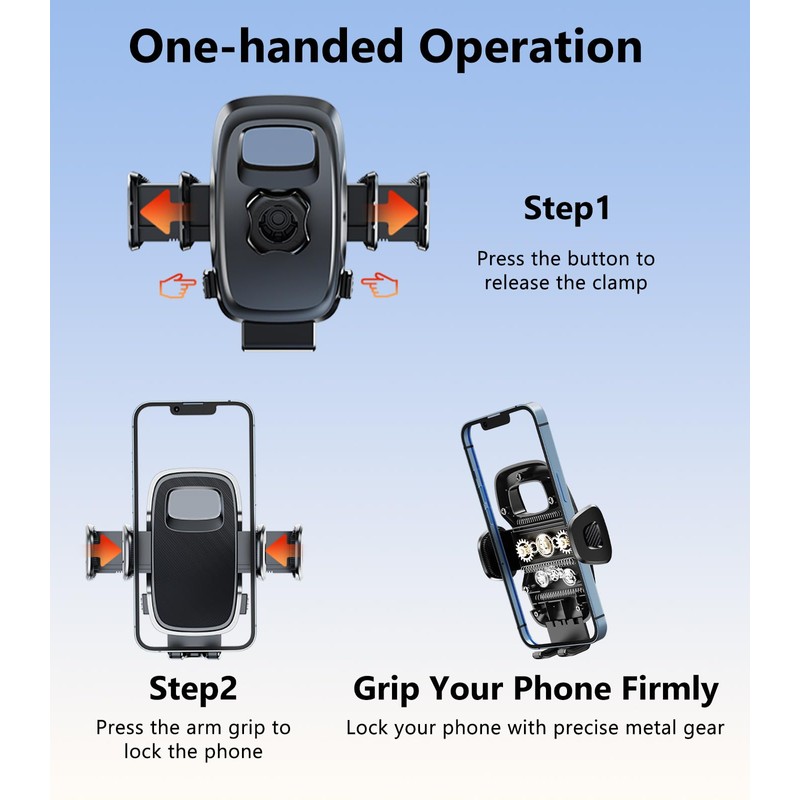 One-handed Operation

Step1

Press the button to release the clamp

Step2

Press the arm grip to lock the phone

Grip Your Phone Firmly

Lock your phone with precise metal gear