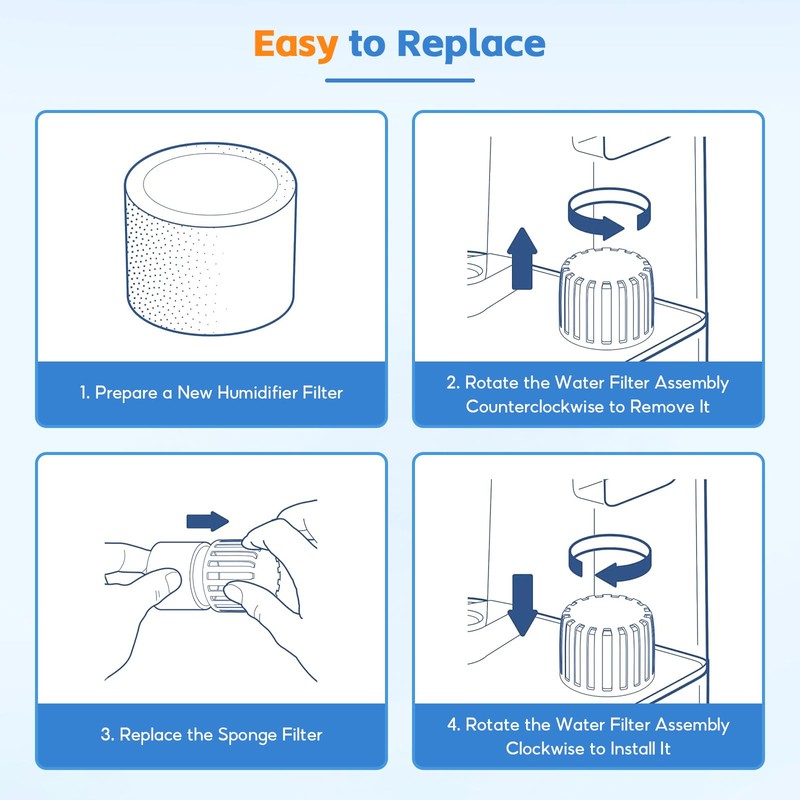 Easy to Replace

1. Prepare a New Humidifier Filter

2. Rotate the Water Filter Assembly Counterclockwise to Remove It

3. Replace the Sponge Filter

4. Rotate the Water Filter Assembly Clockwise to Install It