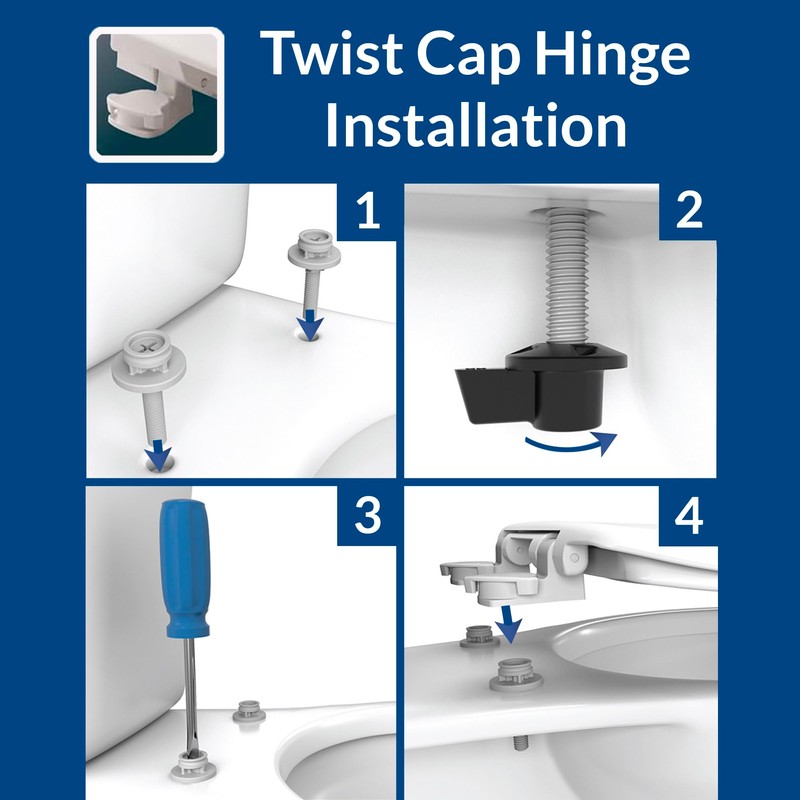 Twist Cap Hinge Installation

1

2

3

4