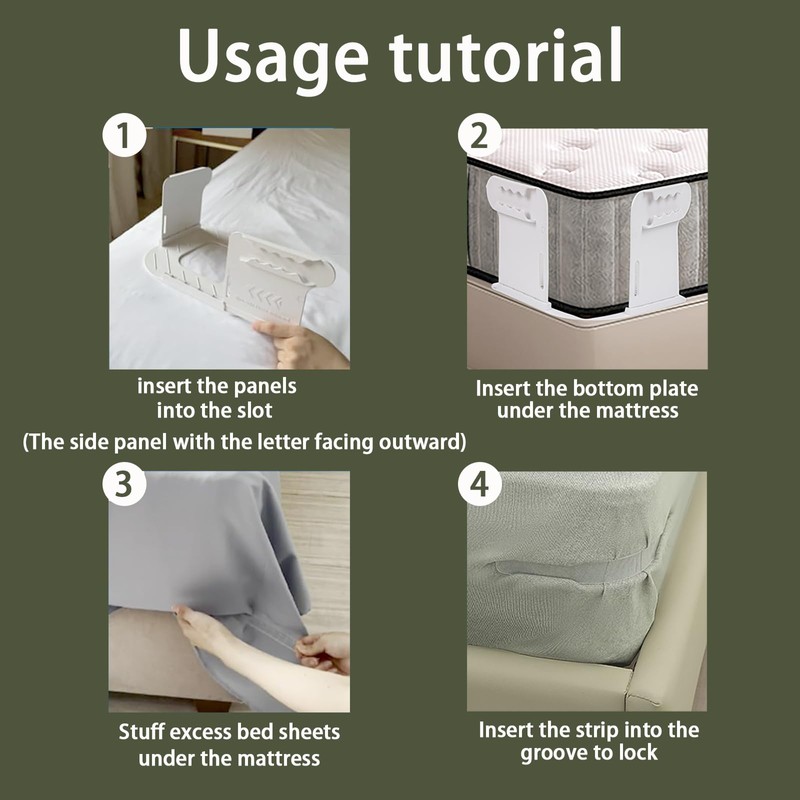 Usage tutorial

1

insert the panels into the slot
(The side panel with the letter facing outward)

2

Insert the bottom plate under the mattress

3

Stuff excess bed sheets under the mattress

4

Insert the strip into the groove to lock