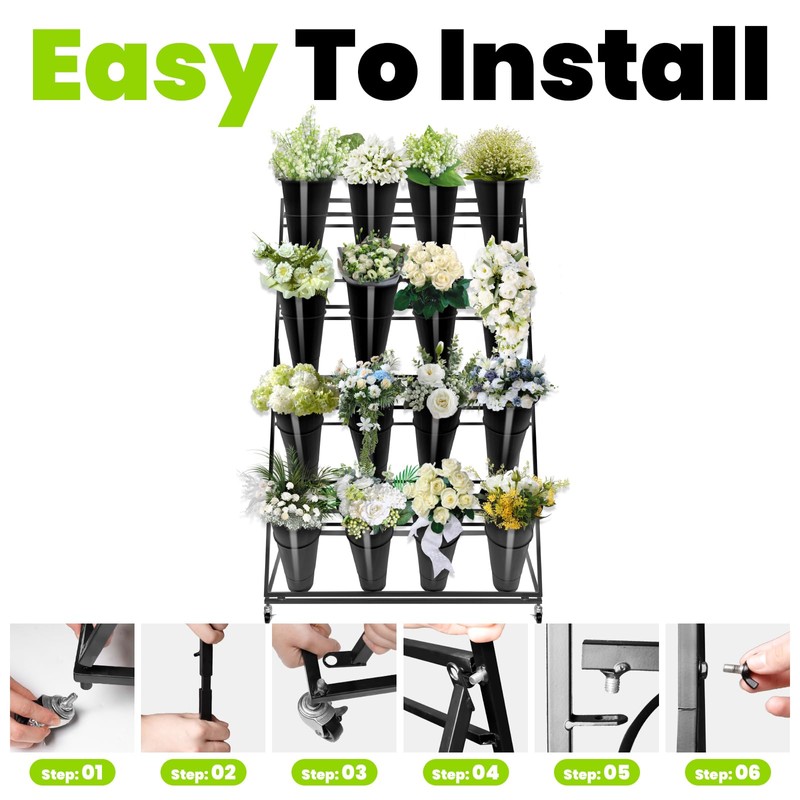 Easy To Install

Step: 01 Step: 02 Step: 03 Step: 04 Step: 05 Step: 06