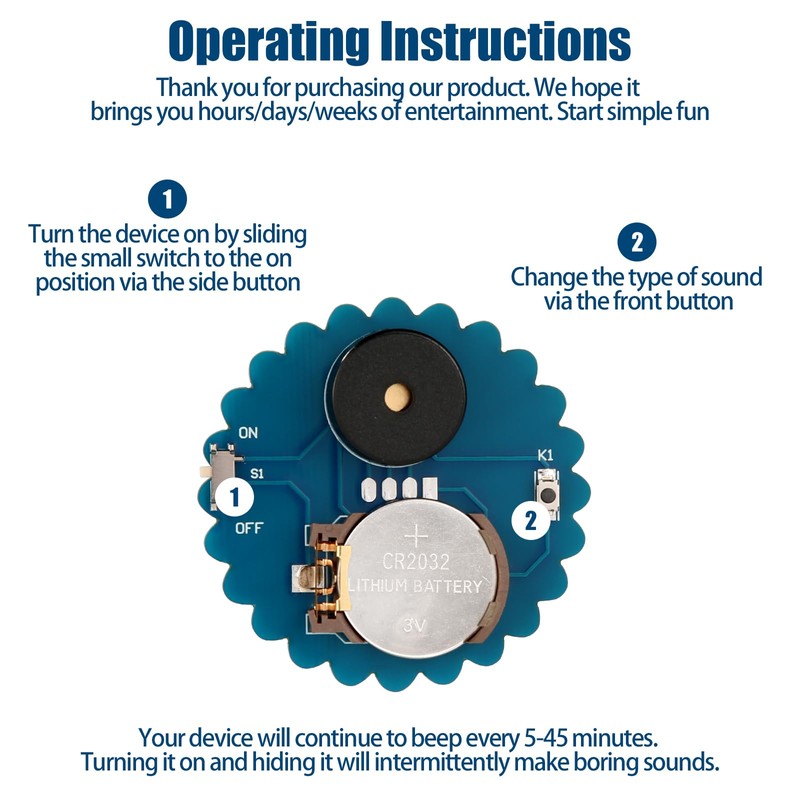 Operating Instructions

Thank you for purchasing our product. We hope it brings you hours/days/weeks of entertainment. Start simple fun

1
Turn the device on by sliding the small switch to the on position via the side button

2
Change the type of sound via the front button

ON
S1
1
OFF

K1
2

+
CR2032
LITHIUM BATTERY
3V

Your device will continue to beep every 5-45 minutes.
Turning it on and hiding it will intermittently make boring sounds.