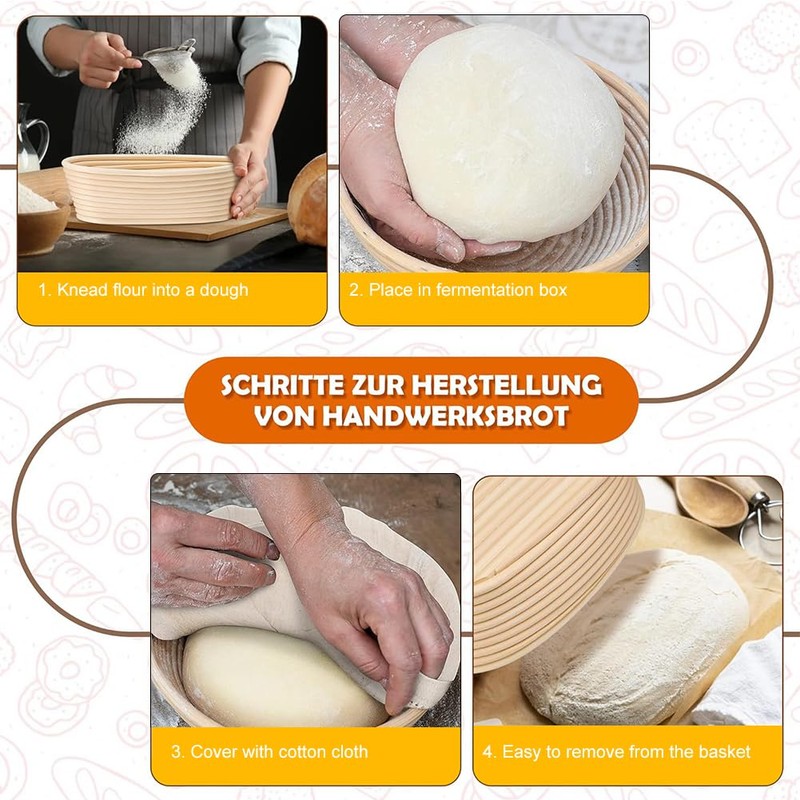 1. Knead flour into a dough

2. Place in fermentation box

SCHRITTE ZUR HERSTELLUNG VON HANDWERKSBROT

3. Cover with cotton cloth

4. Easy to remove from the basket