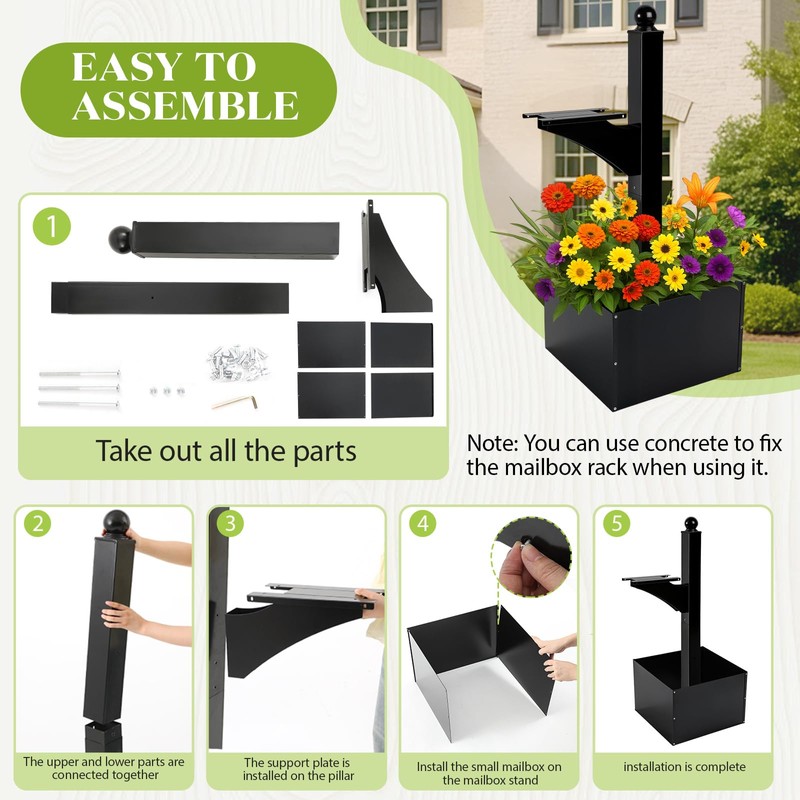 EASY TO ASSEMBLE

1

Take out all the parts

Note: You can use concrete to fix the mailbox rack when using it.

2

The upper and lower parts are connected together

3

The support plate is installed on the pillar

4

Install the small mailbox on the mailbox stand

5

installation is complete