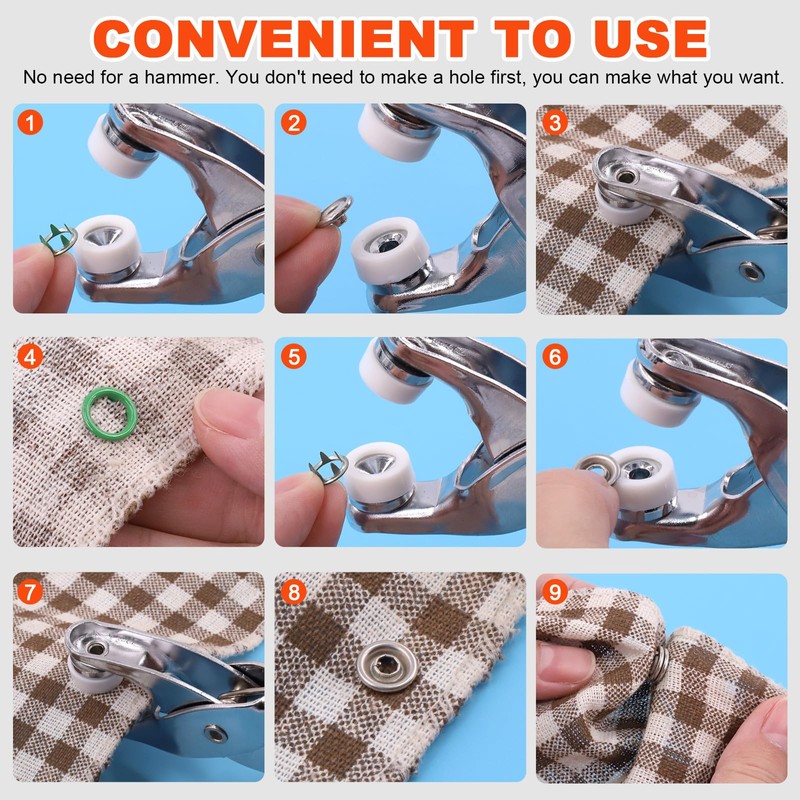 CONVENIENT TO USE

No need for a hammer. You don't need to make a hole first, you can make what you want.

1

2

3

4

5

6

7

8

9