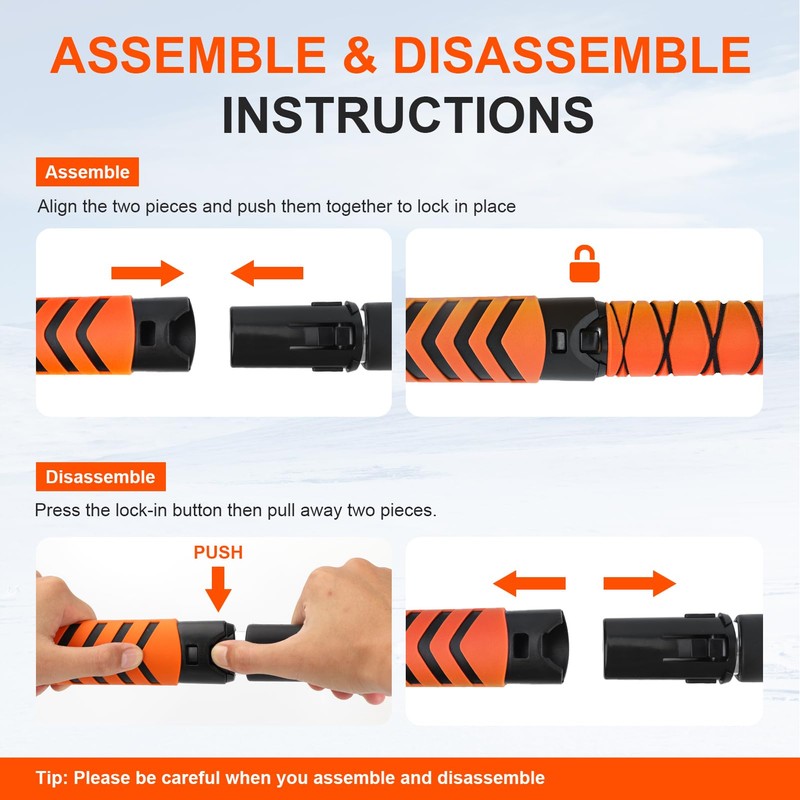 ASSEMBLE & DISASSEMBLE
INSTRUCTIONS

Assemble

Align the two pieces and push them together to lock in place

Disassemble

Press the lock-in button then pull away two pieces.

PUSH

Tip: Please be careful when you assemble and disassemble