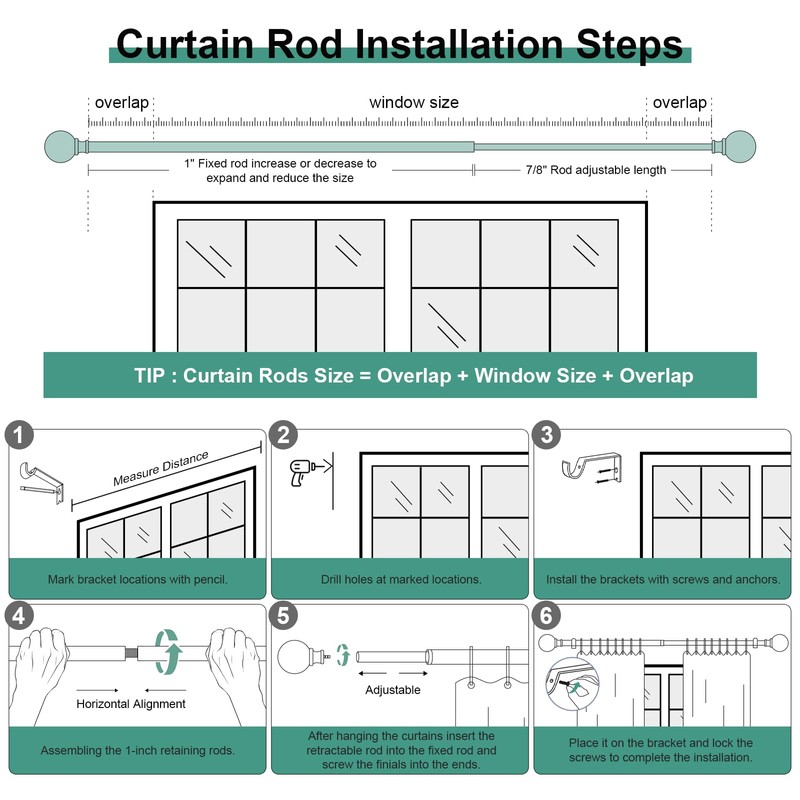 Curtain Rod Installation Steps

overlap

window size

overlap

1" Fixed rod increase or decrease to expand and reduce the size

7/8" Rod adjustable length

TIP : Curtain Rods Size = Overlap + Window Size + Overlap

1

Measure Distance

Mark bracket locations with pencil.

2

Drill holes at marked locations.

3

Install the brackets with screws and anchors.

4

Horizontal Alignment

Assembling the 1-inch retaining rods.

5

Adjustable

After hanging the curtains insert the retractable rod into the fixed rod and screw the finials into the ends.

6

Place it on the bracket and lock the screws to complete the installation.