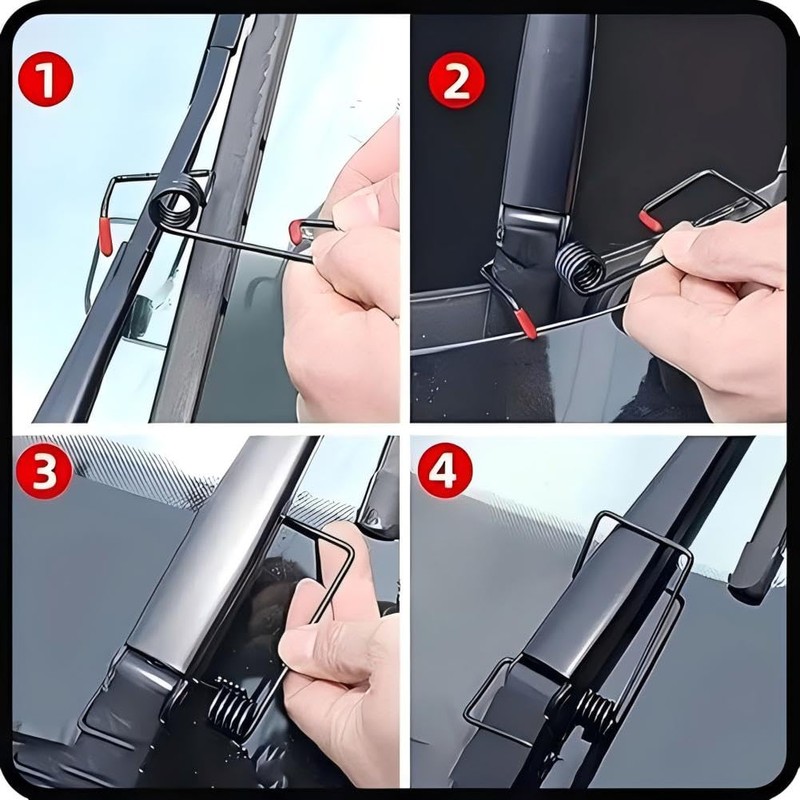 1

2

3

4