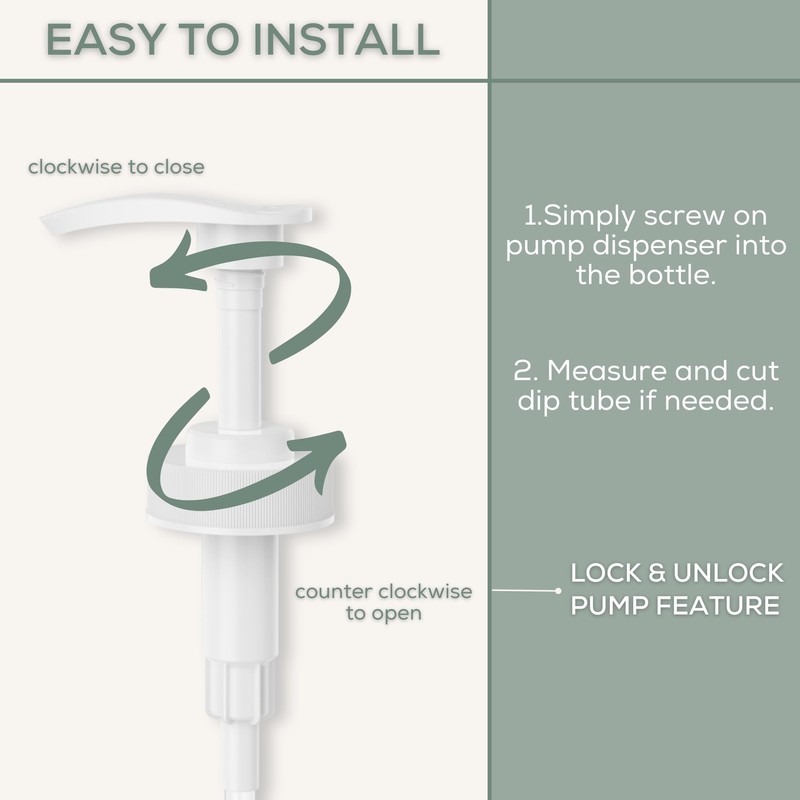 EASY TO INSTALL

clockwise to close

counter clockwise to open

1.Simply screw on pump dispenser into the bottle.

2. Measure and cut dip tube if needed.

LOCK & UNLOCK PUMP FEATURE