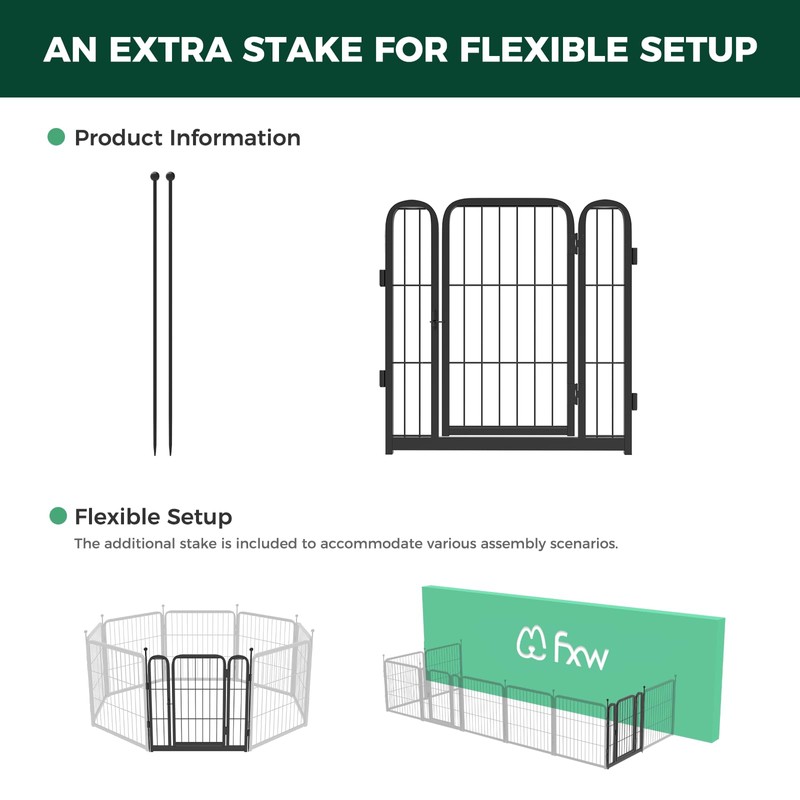 AN EXTRA STAKE FOR FLEXIBLE SETUP

Product Information

Flexible Setup

The additional stake is included to accommodate various assembly scenarios.

fxw