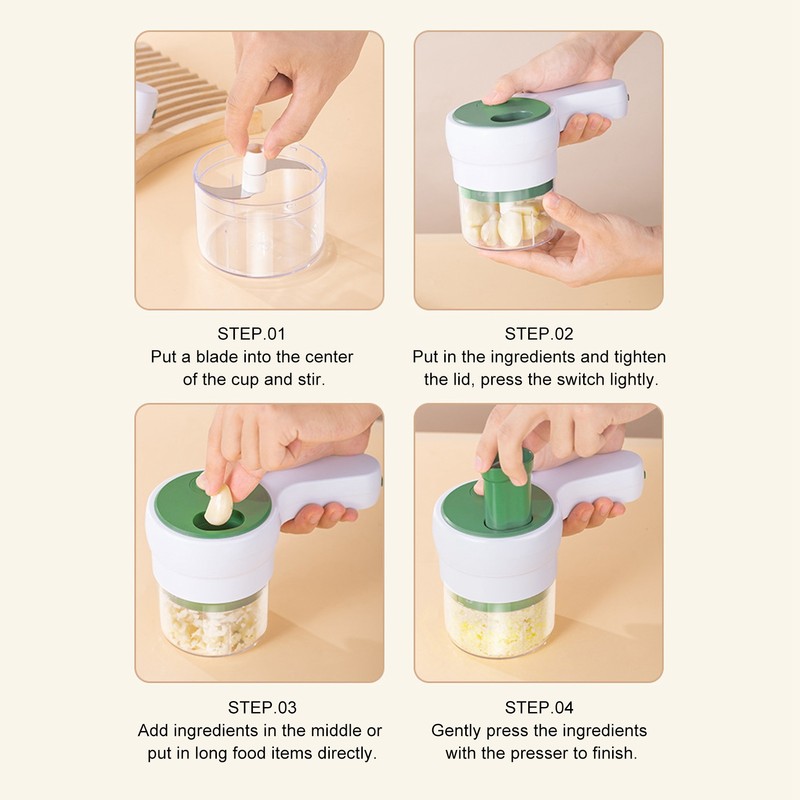 STEP.01
Put a blade into the center of the cup and stir.

STEP.02
Put in the ingredients and tighten the lid, press the switch lightly.

STEP.03
Add ingredients in the middle or put in long food items directly.

STEP.04
Gently press the ingredients with the presser to finish.