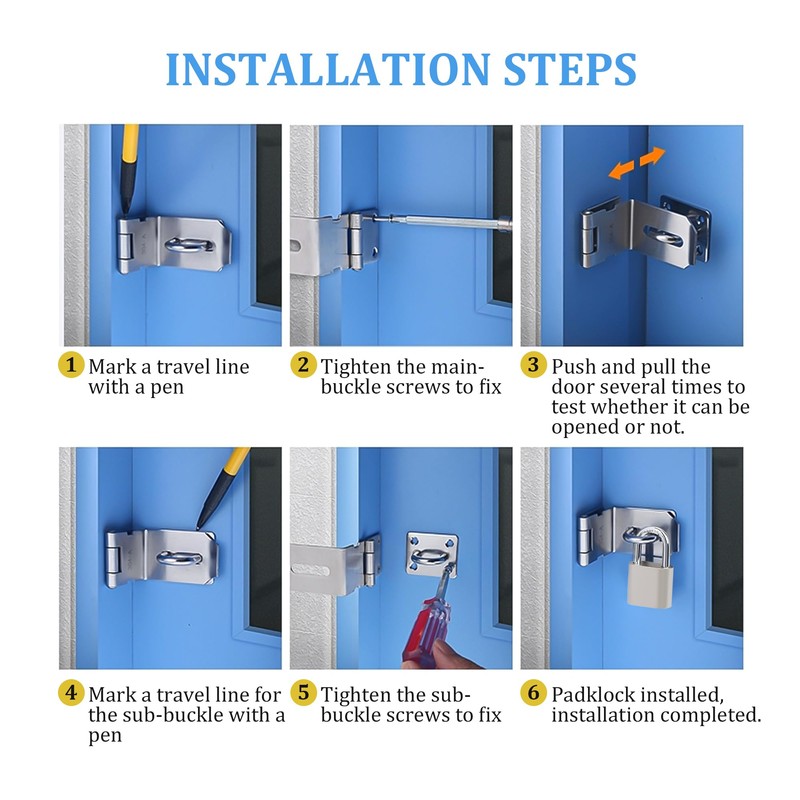 INSTALLATION STEPS

1 Mark a travel line with a pen

2 Tighten the main-buckle screws to fix

3 Push and pull the door several times to test whether it can be opened or not.

4 Mark a travel line for the sub-buckle with a pen

5 Tighten the sub-buckle screws to fix

6 Padklock installed, installation completed.