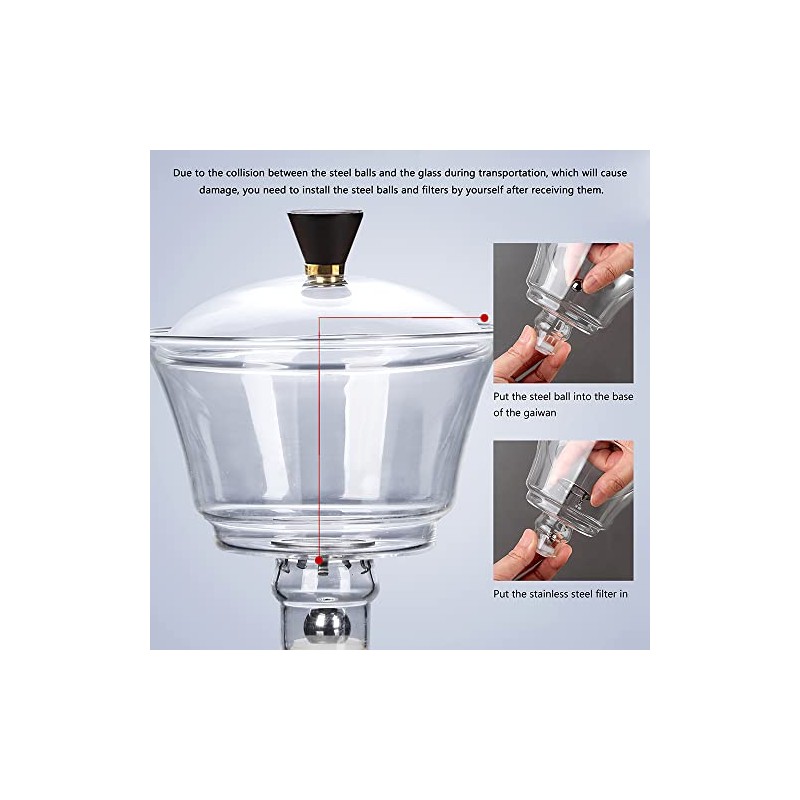 Due to the collision between the steel balls and the glass during transportation, which will cause damage, you need to install the steel balls and filters by yourself after receiving them.

Put the steel ball into the base of the gaiwan

Put the stainless steel filter in