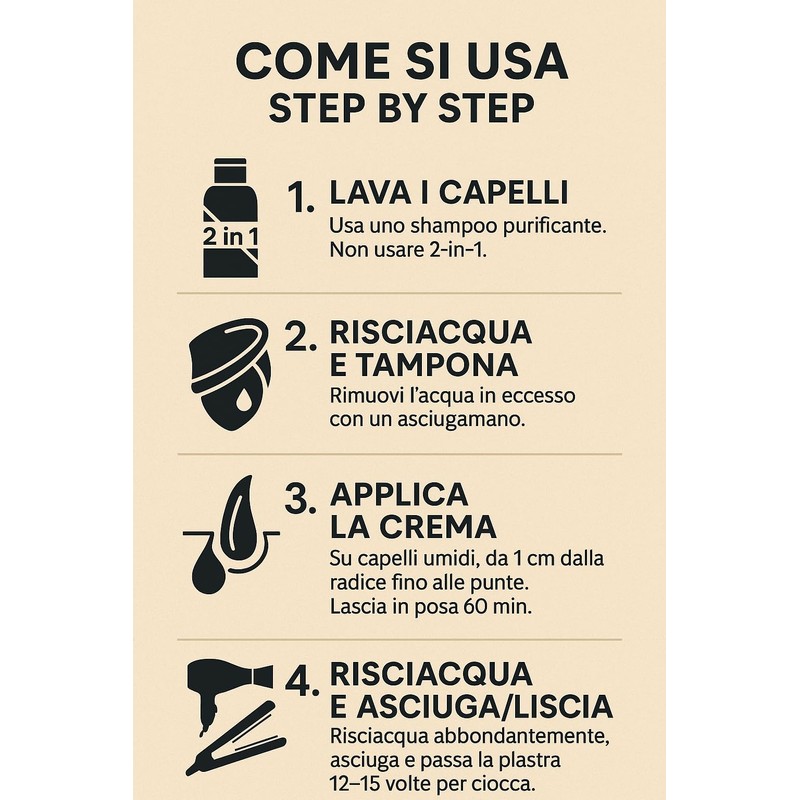 COME SI USA
STEP BY STEP

2 in 1

1. LAVA I CAPELLI
Usa uno shampoo purificante. Non usare 2-in-1.

2. RISCIACQUA E TAMPONA
Rimuovi l'acqua in eccesso con un asciugamano.

3. APPLICA LA CREMA
Su capelli umidi, da 1 cm dalla radice fino alle punte. Lascia in posa 60 min.

4. RISCIACQUA E ASCIUGA/LISCIA
Risciacqua abbondantemente, asciuga e passa la plastra 12–15 volte per ciocca.