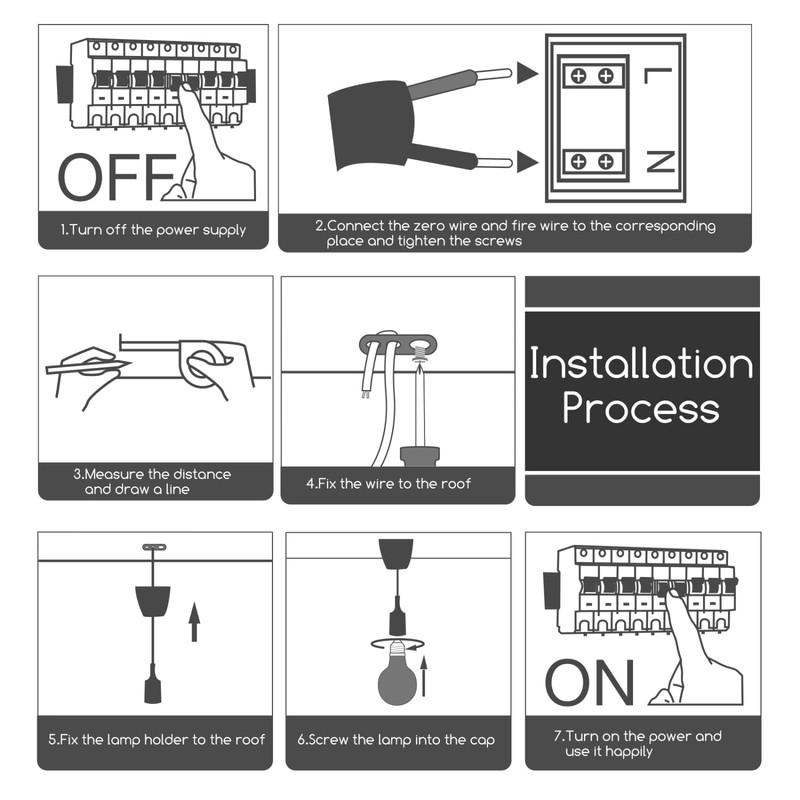 OFF

1.Turn off the power supply

L

N

2.Connect the zero wire and fire wire to the corresponding place and tighten the screws

3.Measure the distance and draw a line

4.Fix the wire to the roof

Installation Process

5.Fix the lamp holder to the roof

6.Screw the lamp into the cap

ON

7.Turn on the power and use it happily