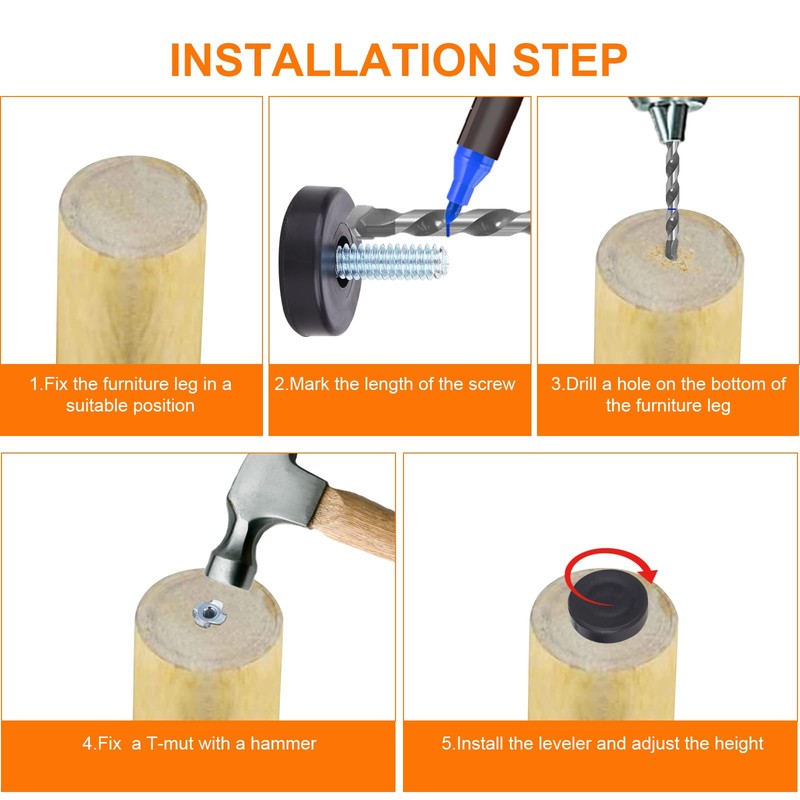 INSTALLATION STEP

1.Fix the furniture leg in a suitable position

2.Mark the length of the screw

3.Drill a hole on the bottom of the furniture leg

4.Fix a T-mut with a hammer

5.Install the leveler and adjust the height