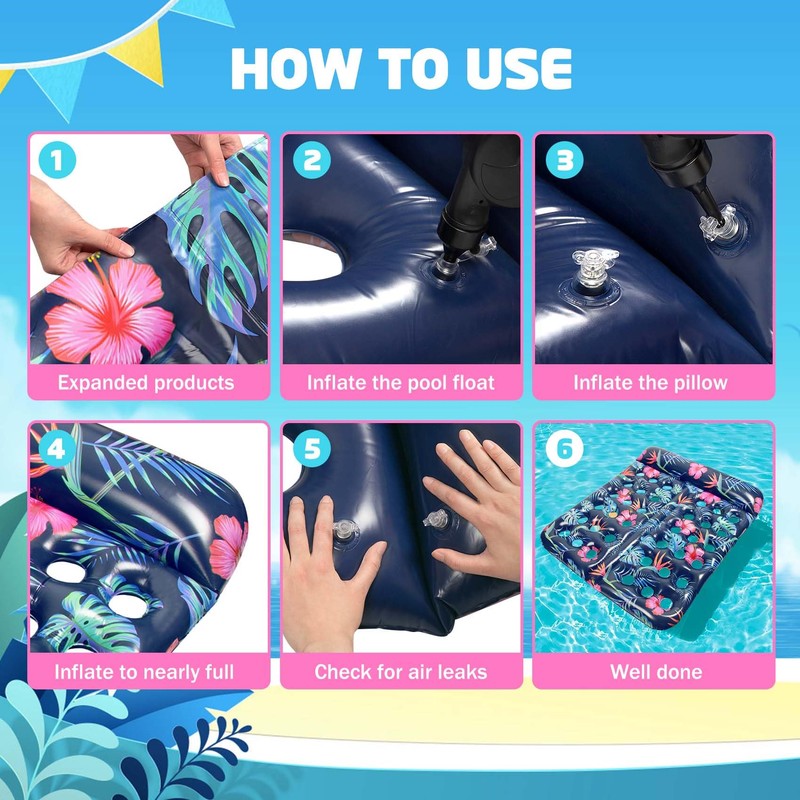 HOW TO USE

1
Expanded products

2
Inflate the pool float

3
Inflate the pillow

4
Inflate to nearly full

5
Check for air leaks

6
Well done