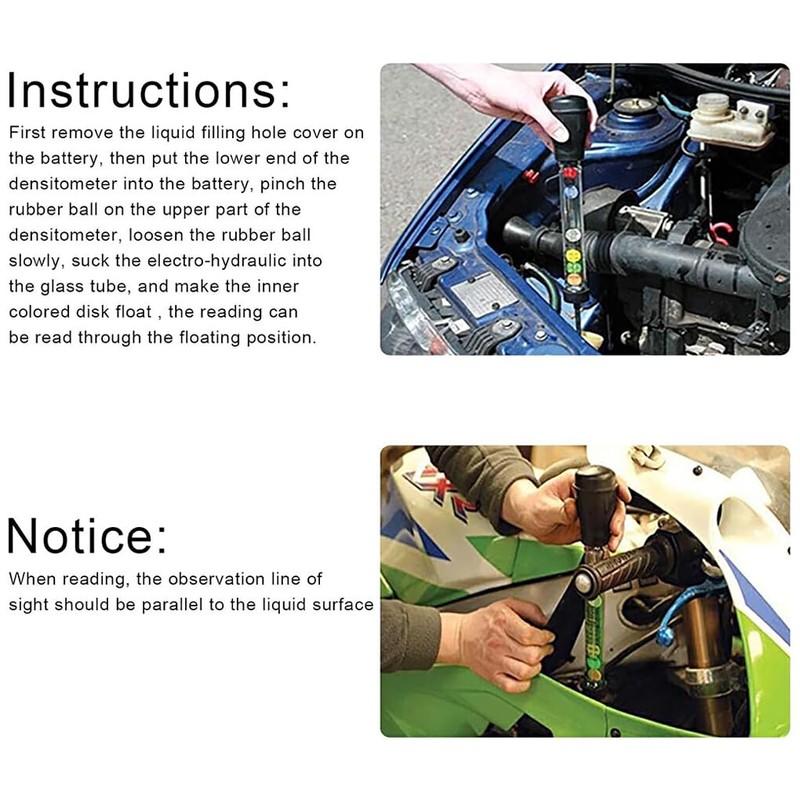 Instructions:
First remove the liquid filling hole cover on the battery, then put the lower end of the densitometer into the battery, pinch the rubber ball on the upper part of the densitometer, loosen the rubber ball slowly, suck the electro-hydraulic into the glass tube, and make the inner colored disk float , the reading can be read through the floating position.

Notice:
When reading, the observation line of sight should be parallel to the liquid surface