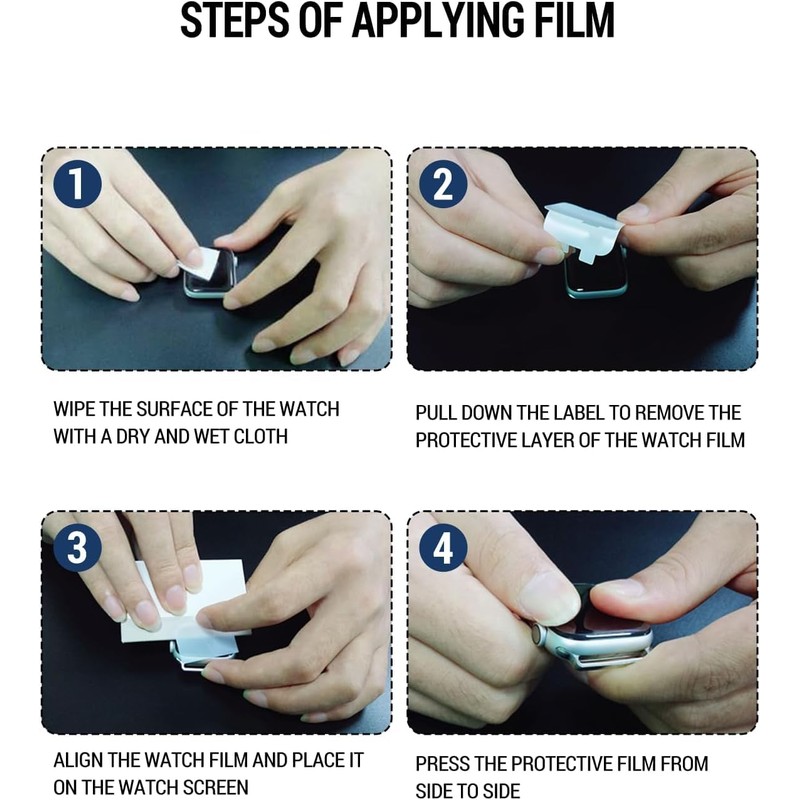 STEPS OF APPLYING FILM

1

WIPE THE SURFACE OF THE WATCH WITH A DRY AND WET CLOTH

2

PULL DOWN THE LABEL TO REMOVE THE PROTECTIVE LAYER OF THE WATCH FILM

3

ALIGN THE WATCH FILM AND PLACE IT ON THE WATCH SCREEN

4

PRESS THE PROTECTIVE FILM FROM SIDE TO SIDE