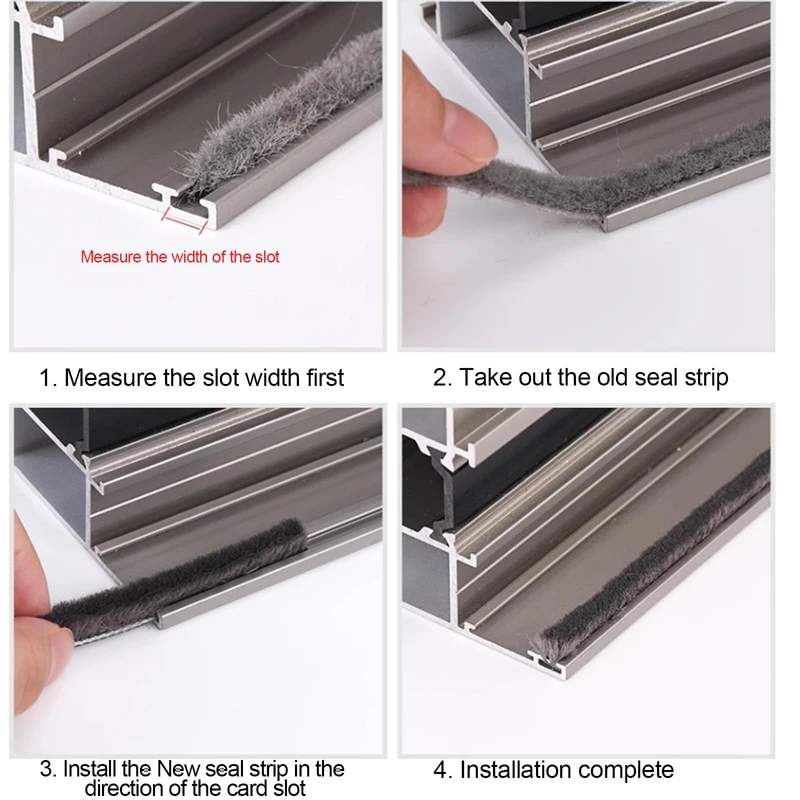 Measure the width of the slot

1. Measure the slot width first

2. Take out the old seal strip

3. Install the New seal strip in the direction of the card slot

4. Installation complete