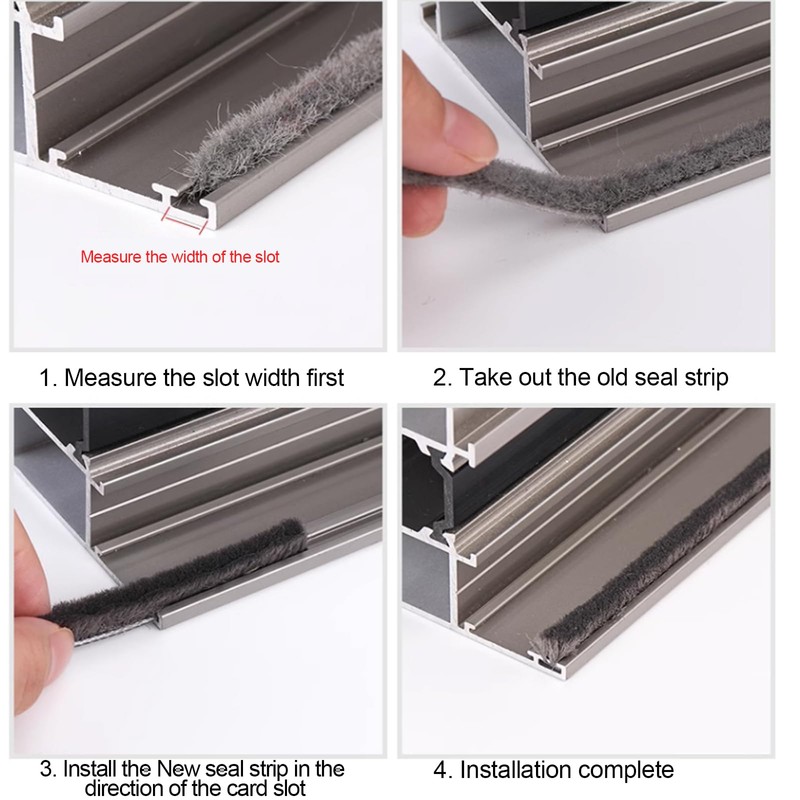 Measure the width of the slot

1. Measure the slot width first

2. Take out the old seal strip

3. Install the New seal strip in the direction of the card slot

4. Installation complete