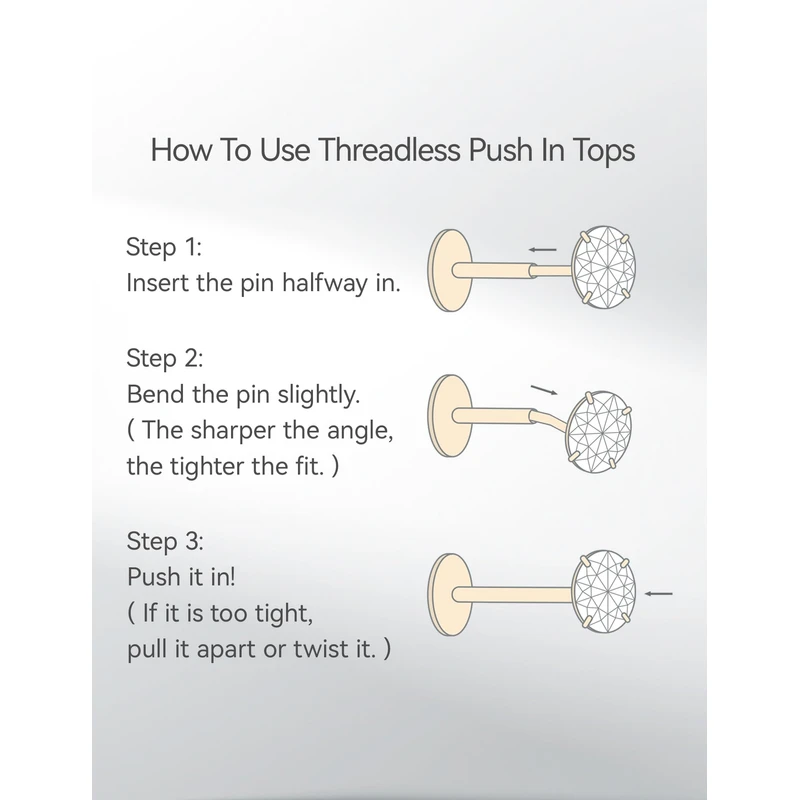 How To Use Threadless Push In Tops

Step 1:
Insert the pin halfway in.

Step 2:
Bend the pin slightly.
( The sharper the angle, the tighter the fit. )

Step 3:
Push it in!
( If it is too tight, pull it apart or twist it. )