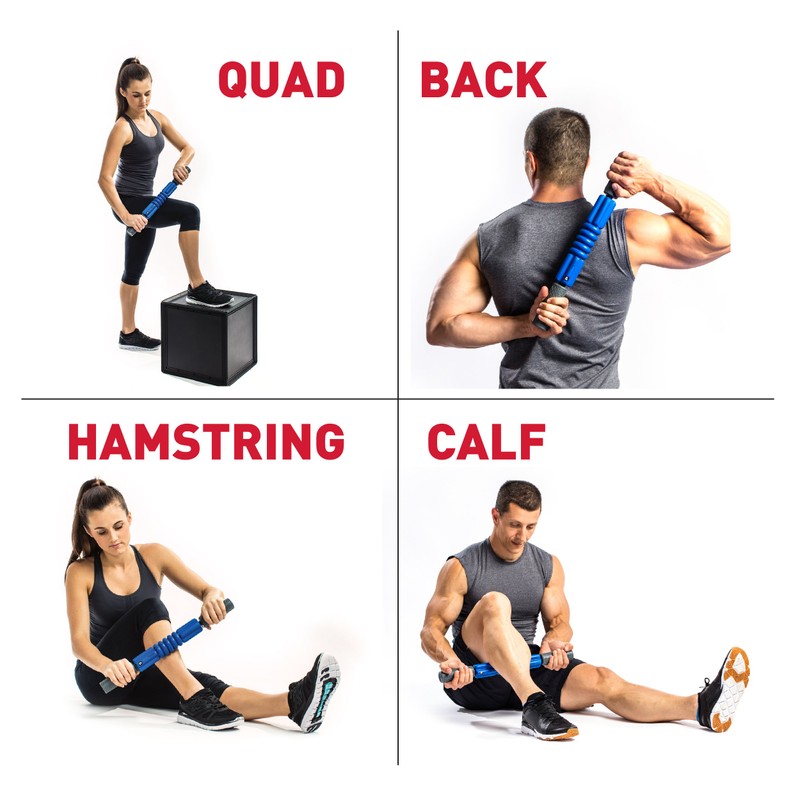 QUAD

BACK

HAMSTRING

CALF