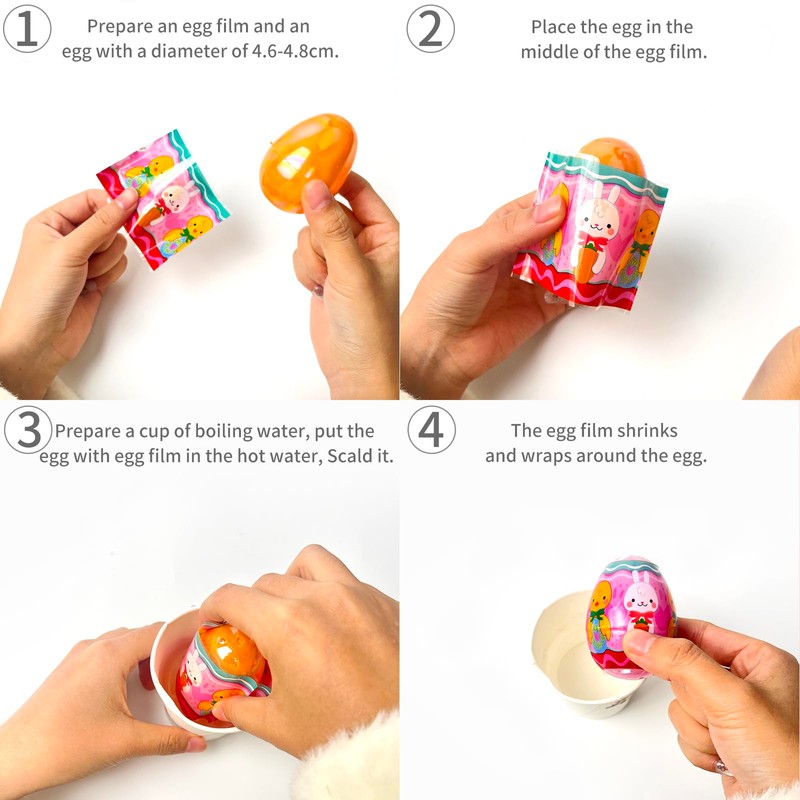 1 Prepare an egg film and an egg with a diameter of 4.6-4.8cm.

2 Place the egg in the middle of the egg film.

3 Prepare a cup of boiling water, put the egg with egg film in the hot water, Scald it.

4 The egg film shrinks and wraps around the egg.