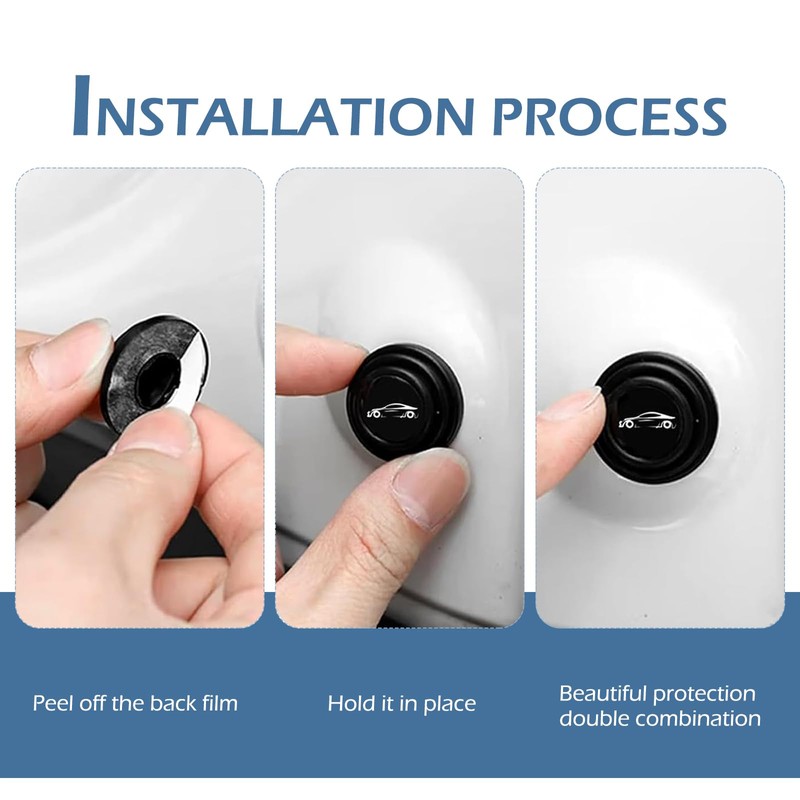 INSTALLATION PROCESS

Peel off the back film

Hold it in place

Beautiful protection double combination