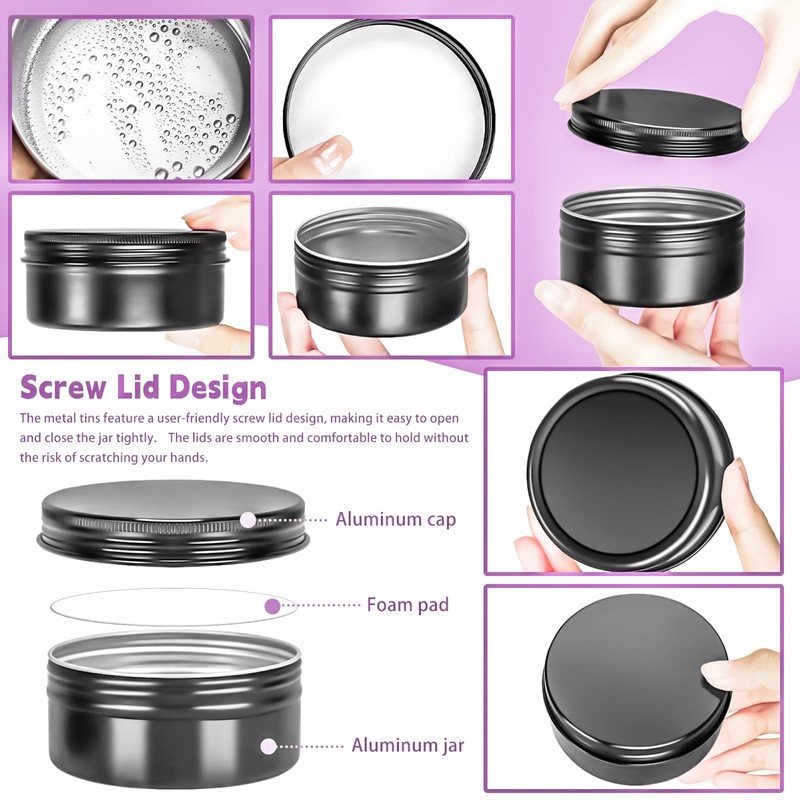 Screw Lid Design

The metal tins feature a user-friendly screw lid design, making it easy to open and close the jar tightly. The lids are smooth and comfortable to hold without the risk of scratching your hands.

Aluminum cap

Foam pad

Aluminum jar