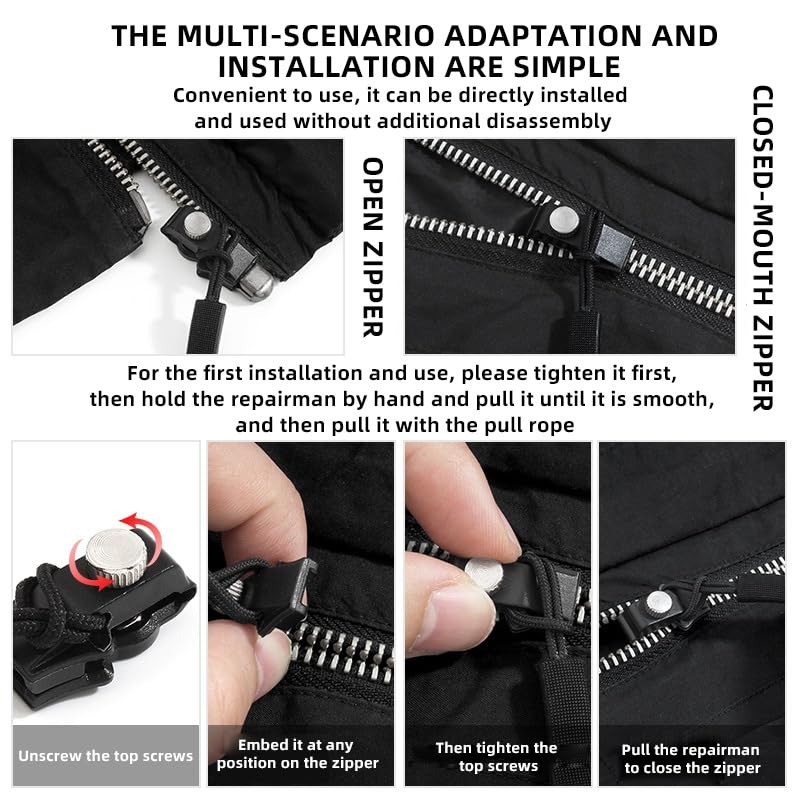 THE MULTI-SCENARIO ADAPTATION AND INSTALLATION ARE SIMPLE

Convenient to use, it can be directly installed and used without additional disassembly

OPEN ZIPPER

CLOSED-MOUTH ZIPPER

For the first installation and use, please tighten it first, then hold the repairman by hand and pull it until it is smooth, and then pull it with the pull rope

Unscrew the top screws

Embed it at any position on the zipper

Then tighten the top screws

Pull the repairman to close the zipper