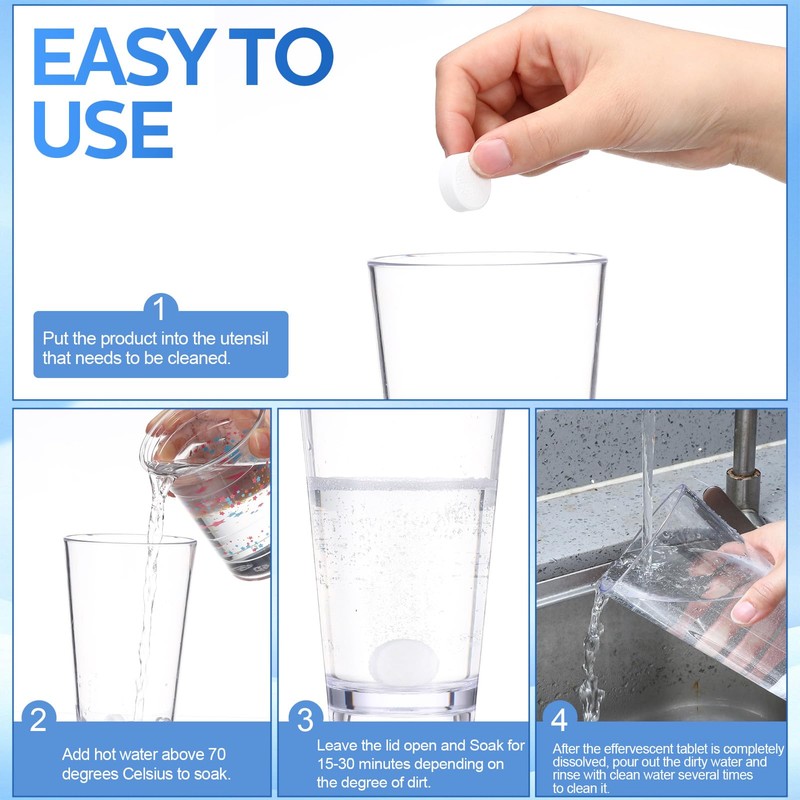 EASY TO USE

1
Put the product into the utensil that needs to be cleaned.

2
Add hot water above 70 degrees Celsius to soak.

3
Leave the lid open and Soak for 15-30 minutes depending on the degree of dirt.

4
After the effervescent tablet is completely dissolved, pour out the dirty water and rinse with clean water several times to clean it.