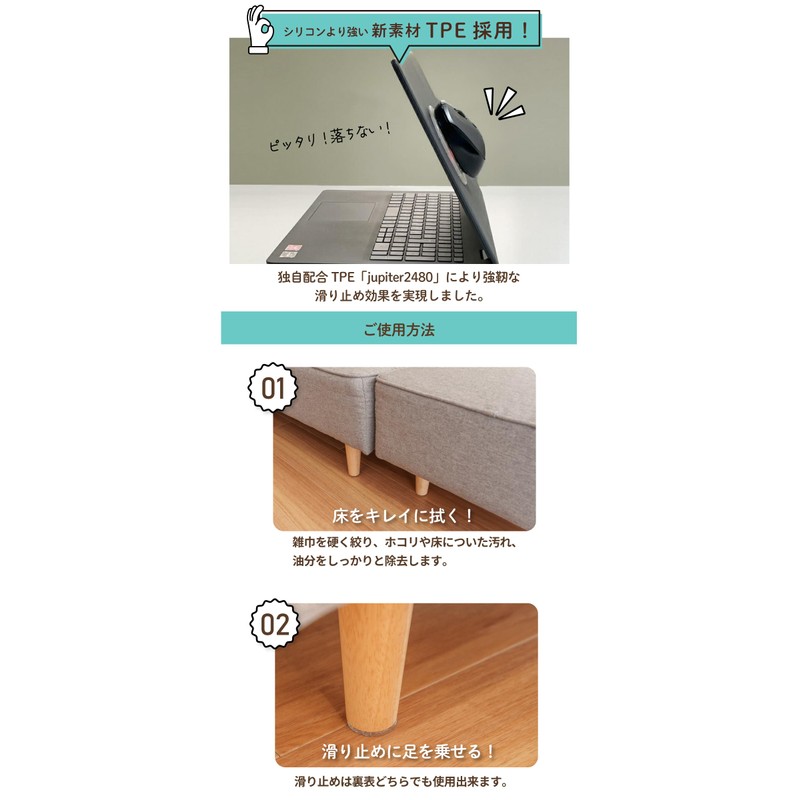 シリコンより強い 新素材 TPE 採用！

ピッタリ！落ちない！

独自配合 TPE「jupiter2480」により強靭な滑り止め効果を実現しました。

ご使用方法

01

床をキレイに拭く！

雑巾を硬く絞り、ホコリや床についた汚れ、油分をしっかりと除去します。

02

滑り止めに足を乗せる！

滑り止めは裏表どちらでも使用出来ます。