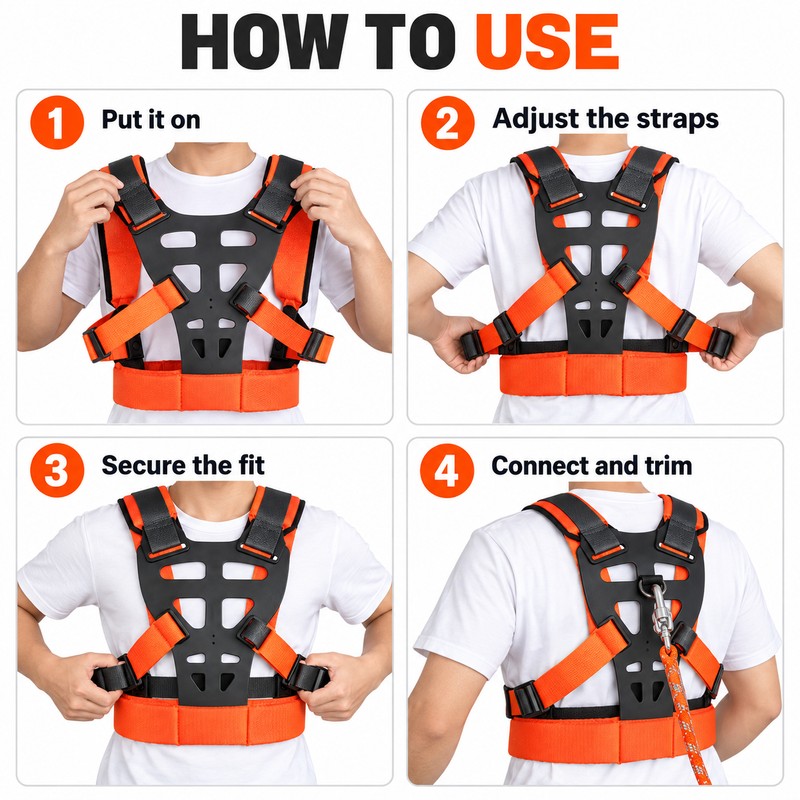 HOW TO USE

1 Put it on

2 Adjust the straps

3 Secure the fit

4 Connect and trim