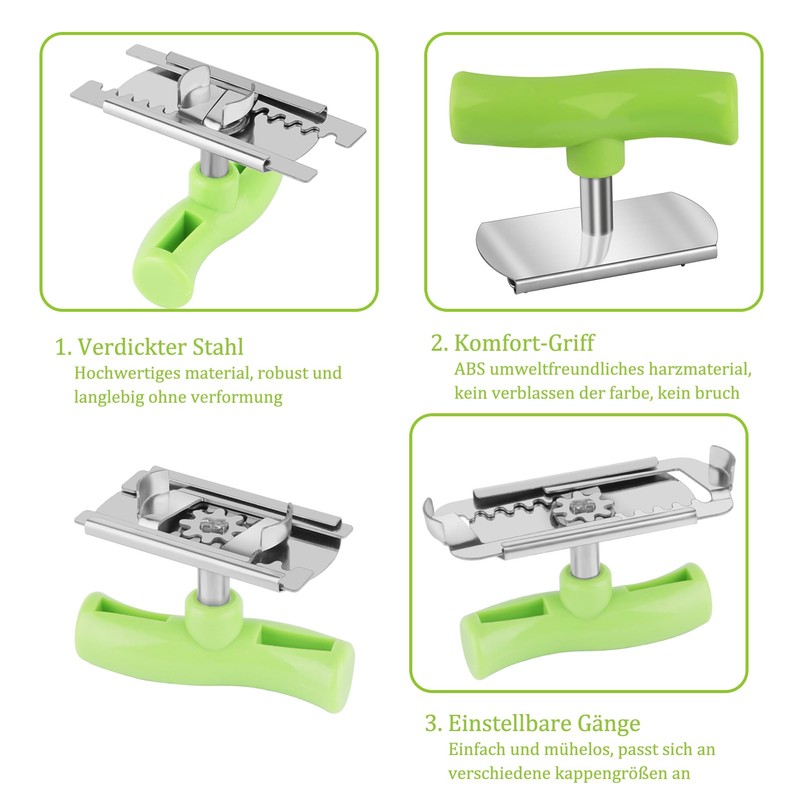 1. Verdickter Stahl
Hochwertiges material, robust und langlebig ohne verformung

2. Komfort-Griff
ABS umweltfreundliches harzmaterial, kein verblassen der farbe, kein bruch

3. Einstellbare Gänge
Einfach und mühelos, passt sich an verschiedene kappengrößen an