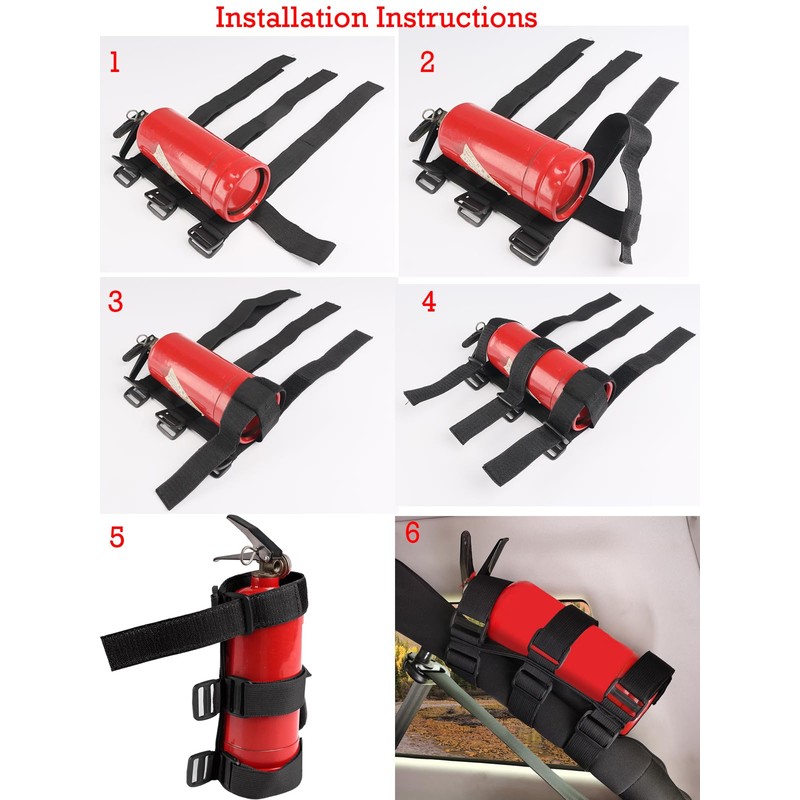 Installation Instructions

1

2

3

4

5

6