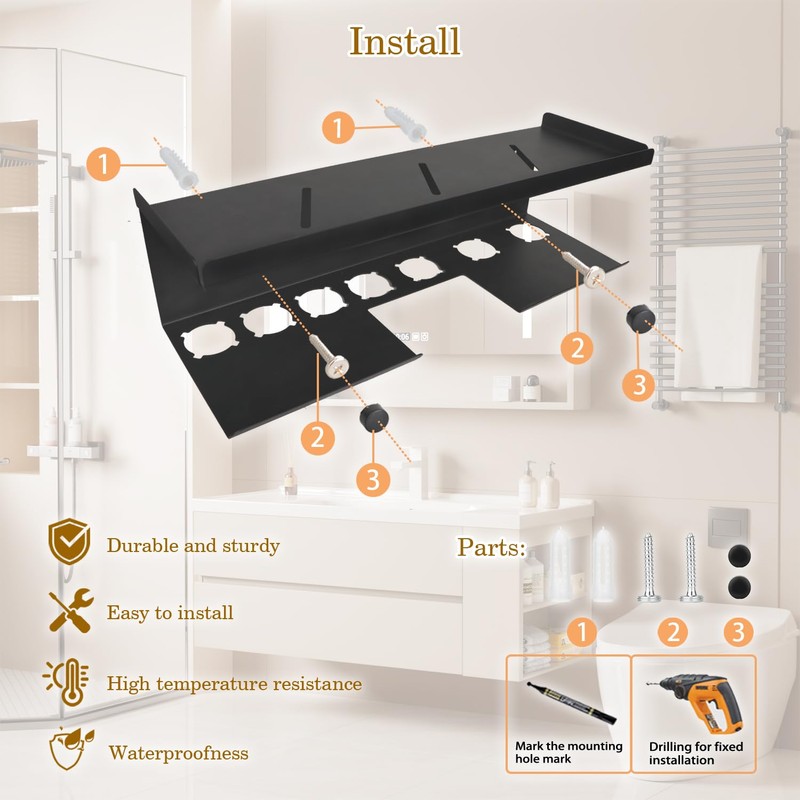 Install

1
1
2
3
2
3

Durable and sturdy

Easy to install

High temperature resistance

Waterproofness

Parts:

1
2
3

Mark the mounting hole mark

Drilling for fixed installation