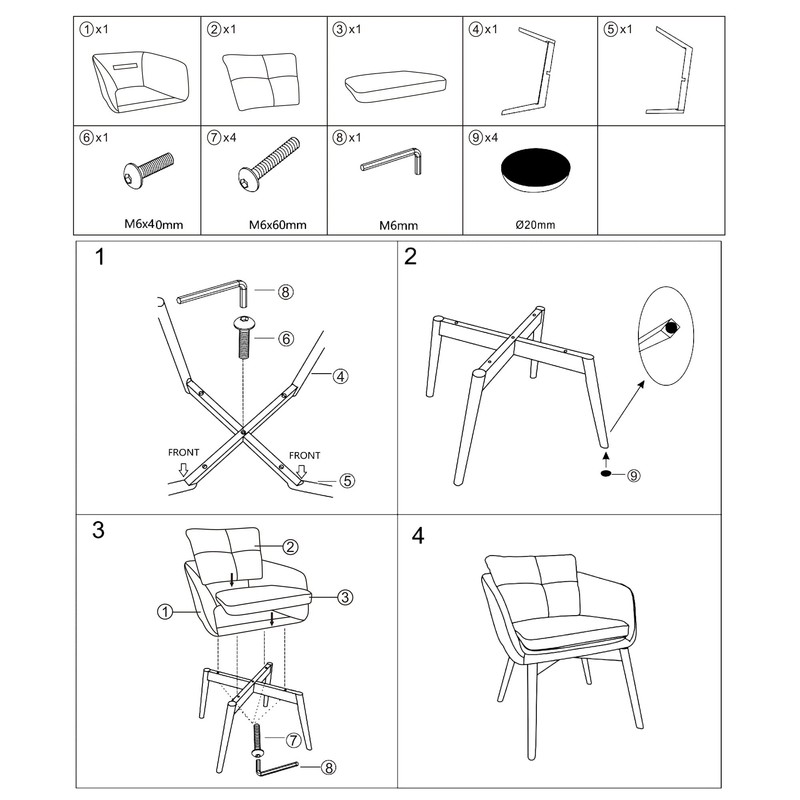 | ①x1 | ②x1 | ③x1 | ④x1 | ⑤x1 |
|---|---|---|---|---|
| ⑥x1 M6x40mm | ⑦x4 M6x60mm | ⑧x1 M6mm | ⑨x4 Ø20mm | |

1

⑧
⑥
④
FRONT
FRONT
⑤

2

⑨

3

②
③
①
⑦
⑧

4